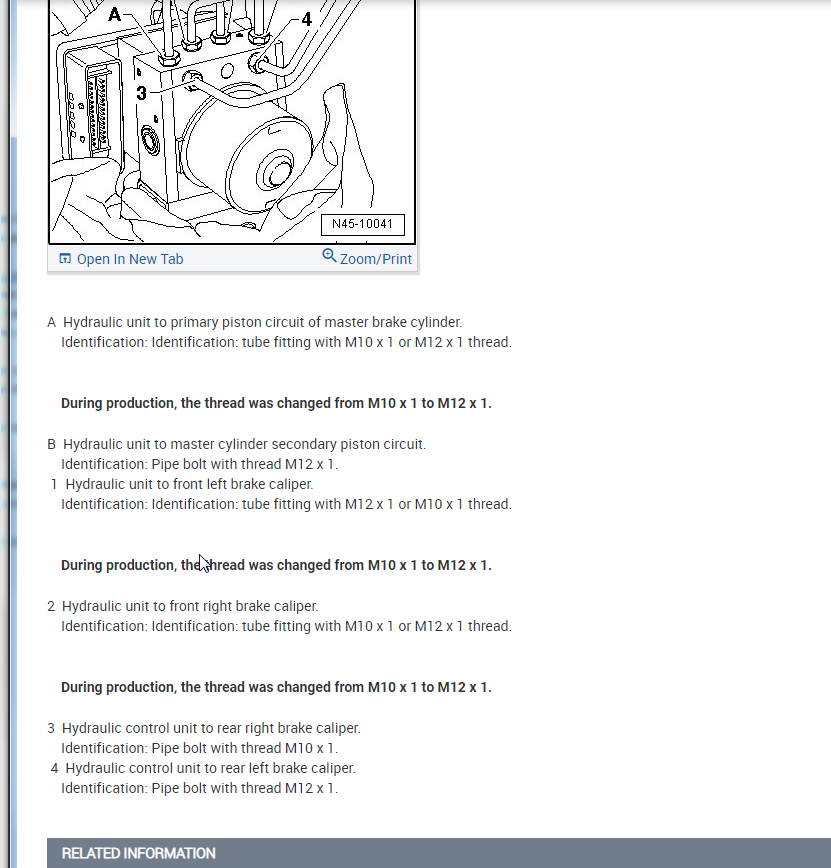 A
4
3
N45-10041

Open In New Tab
Zoom/Print

A Hydraulic unit to primary piston circuit of master brake cylinder.
Identification: Identification: tube fitting with M10 x 1 or M12 x 1 thread.

During production, the thread was changed from M10 x 1 to M12 x 1.

B Hydraulic unit to master cylinder secondary piston circuit.
Identification: Pipe bolt with thread M12 x 1.
1 Hydraulic unit to front left brake caliper.
Identification: Identification: tube fitting with M12 x 1 or M10 x 1 thread.

During production, the thread was changed from M10 x 1 to M12 x 1.

2 Hydraulic unit to front right brake caliper.
Identification: Identification: tube fitting with M10 x 1 or M12 x 1 thread.

During production, the thread was changed from M10 x 1 to M12 x 1.

3 Hydraulic control unit to rear right brake caliper.
Identification: Pipe bolt with thread M10 x 1.
4 Hydraulic control unit to rear left brake caliper.
Identification: Pipe bolt with thread M12 x 1.

RELATED INFORMATION