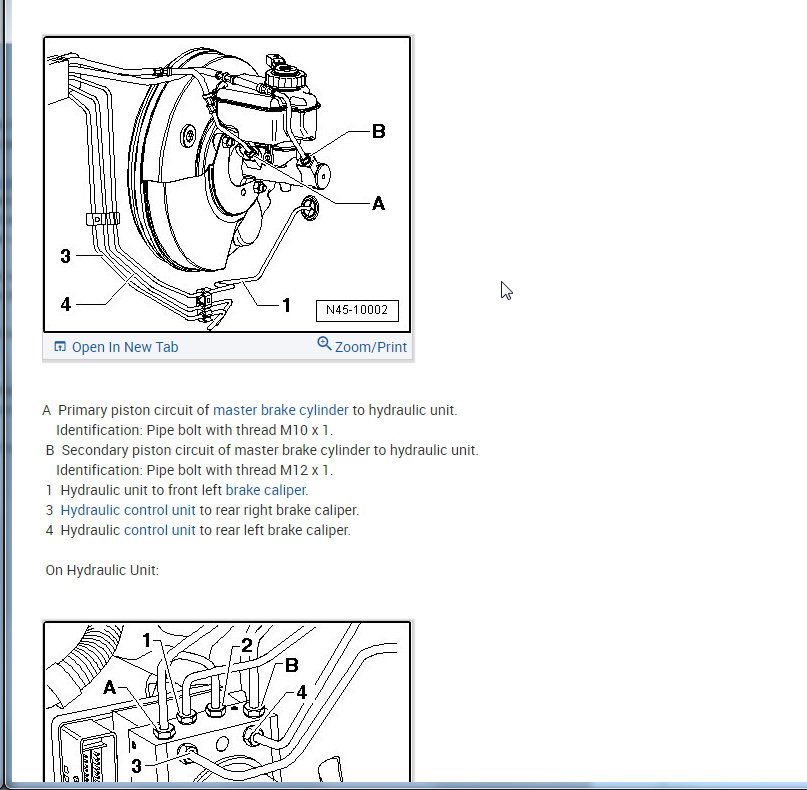 B

A

3

4

1

N45-10002

Open In New Tab Zoom/Print

A Primary piston circuit of master brake cylinder to hydraulic unit.
Identification: Pipe bolt with thread M10 x 1.
B Secondary piston circuit of master brake cylinder to hydraulic unit.
Identification: Pipe bolt with thread M12 x 1.
1 Hydraulic unit to front left brake caliper.
3 Hydraulic control unit to rear right brake caliper.
4 Hydraulic control unit to rear left brake caliper.

On Hydraulic Unit:

1

2

B

A

4

3