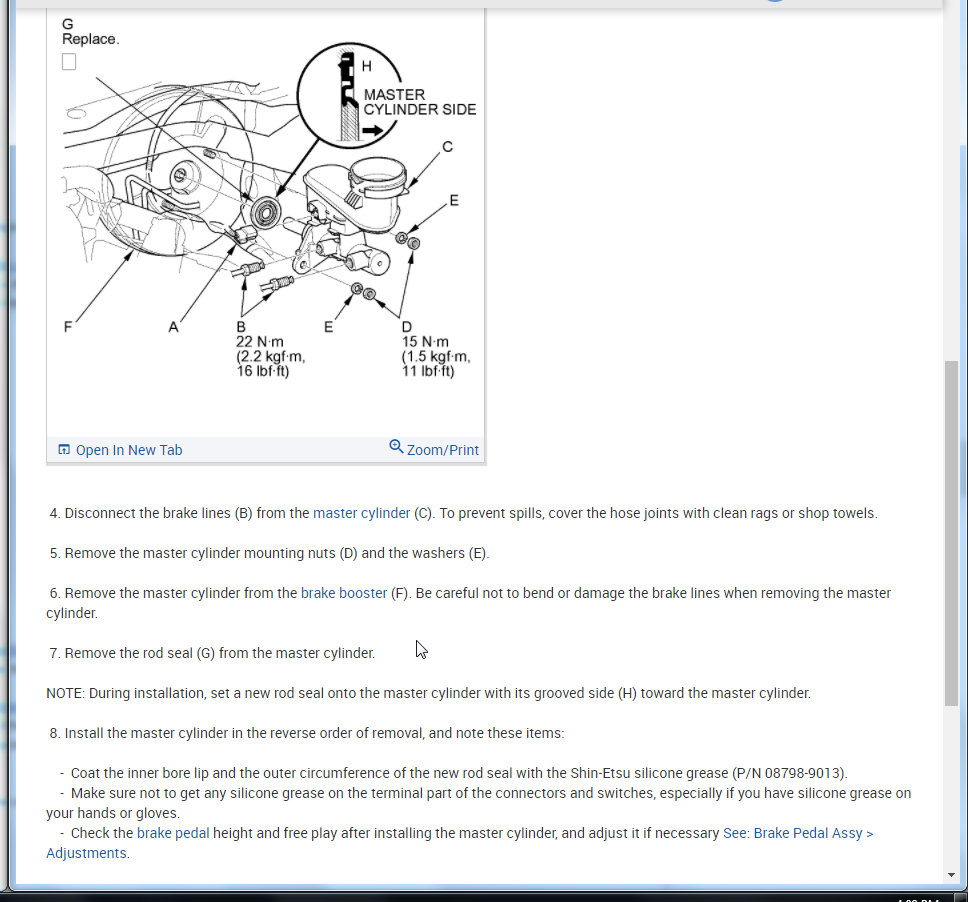 G
Replace.

H
MASTER CYLINDER SIDE

C

E

F

A

B
22 N·m
(2.2 kgf·m,
16 lbf·ft)

E

D
15 N·m
(1.5 kgf·m,
11 lbf·ft)

Open In New Tab

Zoom/Print

4. Disconnect the brake lines (B) from the master cylinder (C). To prevent spills, cover the hose joints with clean rags or shop towels.

5. Remove the master cylinder mounting nuts (D) and the washers (E).

6. Remove the master cylinder from the brake booster (F). Be careful not to bend or damage the brake lines when removing the master cylinder.

7. Remove the rod seal (G) from the master cylinder.

NOTE: During installation, set a new rod seal onto the master cylinder with its grooved side (H) toward the master cylinder.

8. Install the master cylinder in the reverse order of removal, and note these items:

- Coat the inner bore lip and the outer circumference of the new rod seal with the Shin-Etsu silicone grease (P/N 08798-9013).
- Make sure not to get any silicone grease on the terminal part of the connectors and switches, especially if you have silicone grease on your hands or gloves.
- Check the brake pedal height and free play after installing the master cylinder, and adjust it if necessary See: Brake Pedal Assy > Adjustments.