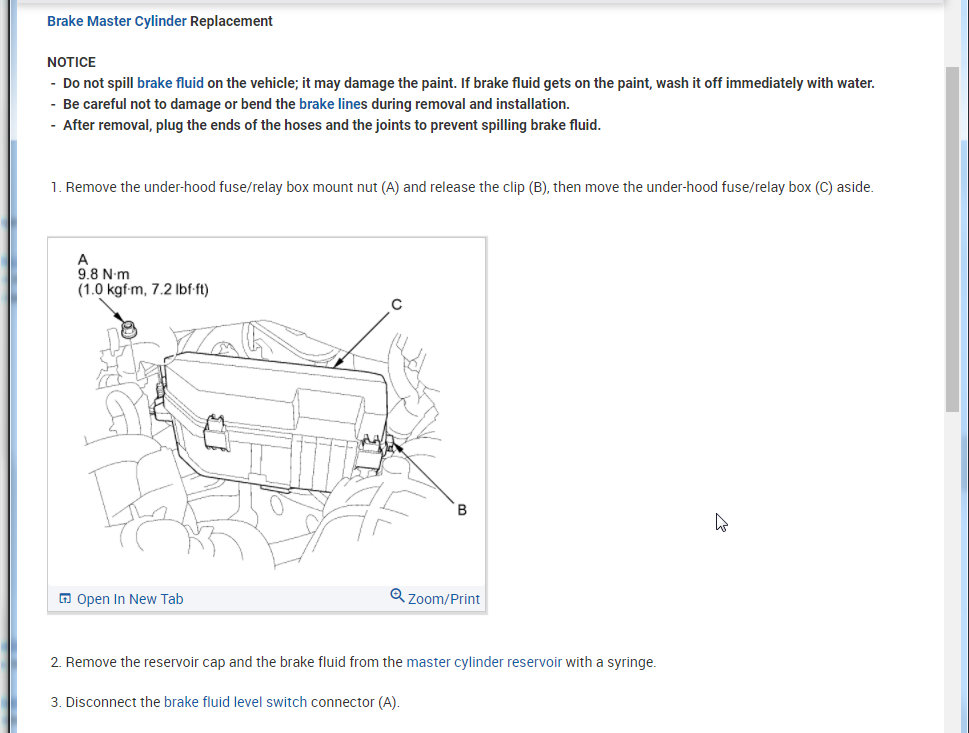 Brake Master Cylinder Replacement

NOTICE
- Do not spill brake fluid on the vehicle; it may damage the paint. If brake fluid gets on the paint, wash it off immediately with water.
- Be careful not to damage or bend the brake lines during removal and installation.
- After removal, plug the ends of the hoses and the joints to prevent spilling brake fluid.

1. Remove the under-hood fuse/relay box mount nut (A) and release the clip (B), then move the under-hood fuse/relay box (C) aside.

A
9.8 N·m
(1.0 kgf·m, 7.2 lbf·ft)
C
B

Open In New Tab
Zoom/Print

2. Remove the reservoir cap and the brake fluid from the master cylinder reservoir with a syringe.

3. Disconnect the brake fluid level switch connector (A).