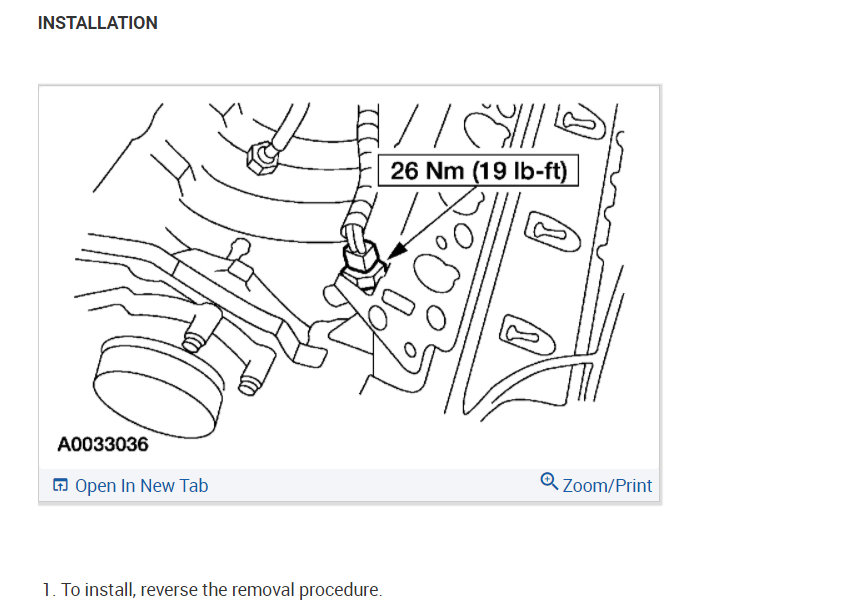 INSTALLATION

26 Nm (19 lb-ft)

A0033036

Open In New Tab

Zoom/Print

1. To install, reverse the removal procedure.