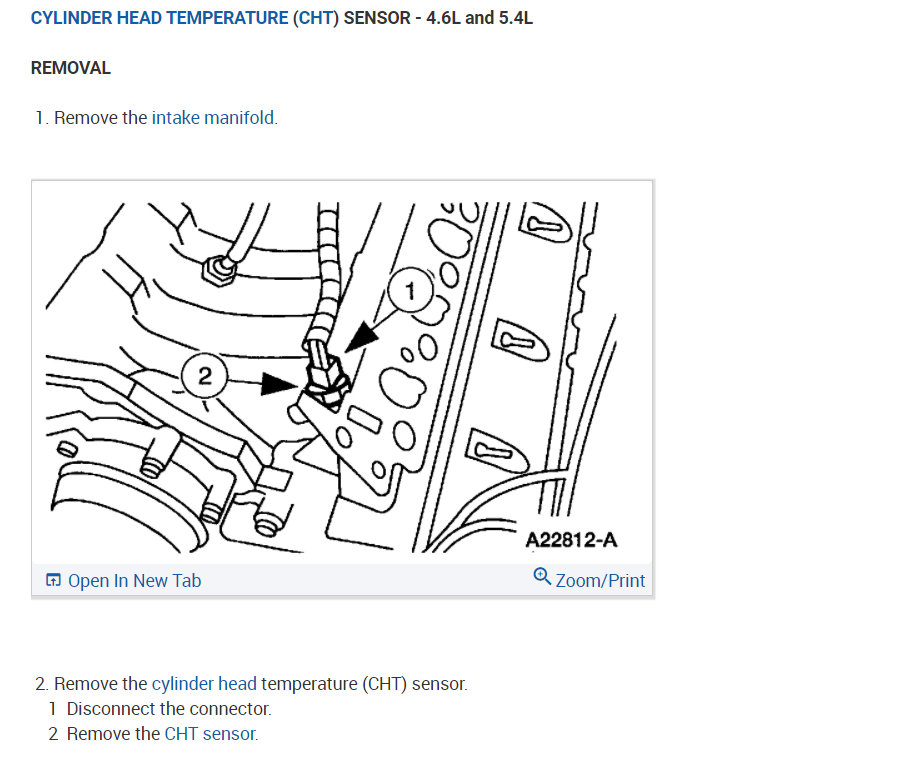 CYLINDER HEAD TEMPERATURE (CHT) SENSOR - 4.6L and 5.4L

REMOVAL

1. Remove the intake manifold.

1

2

A22812-A

Open In New Tab

Zoom/Print

2. Remove the cylinder head temperature (CHT) sensor.
1 Disconnect the connector.
2 Remove the CHT sensor.