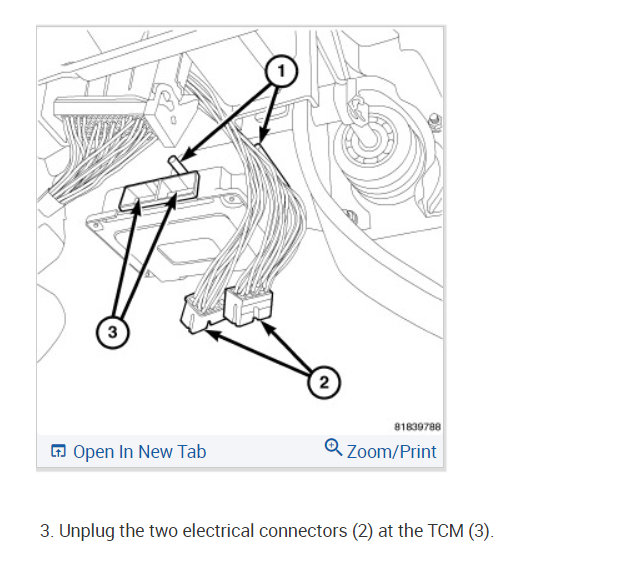 1

3

2

81839788

Open In New Tab

Zoom/Print

3. Unplug the two electrical connectors (2) at the TCM (3).