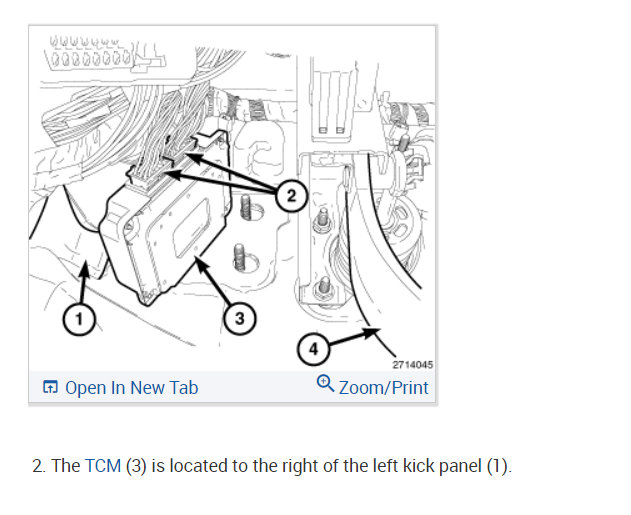 2

1

3

4

2714045

Open In New Tab

Zoom/Print

2. The TCM (3) is located to the right of the left kick panel (1).