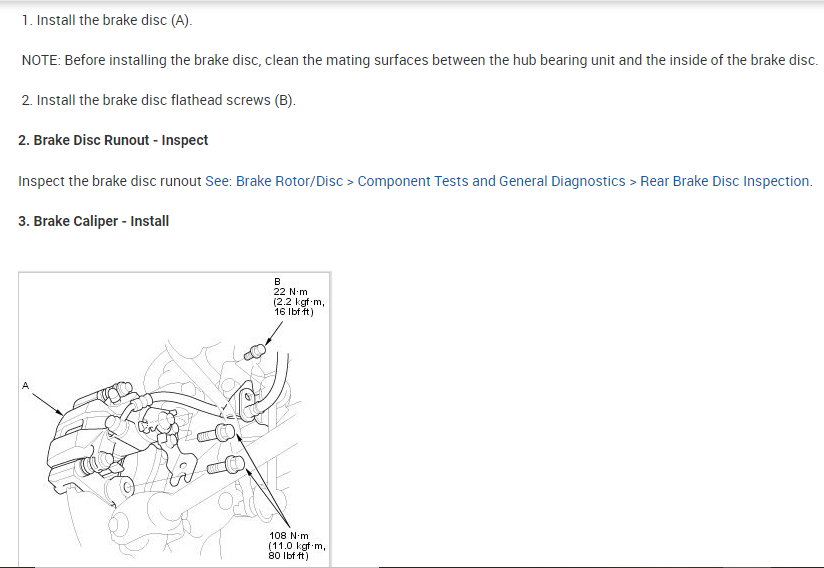 1. Install the brake disc (A).

NOTE: Before installing the brake disc, clean the mating surfaces between the hub bearing unit and the inside of the brake disc.

2. Install the brake disc flathead screws (B).

2. Brake Disc Runout - Inspect

Inspect the brake disc runout See: Brake Rotor/Disc > Component Tests and General Diagnostics > Rear Brake Disc Inspection.

3. Brake Caliper - Install

B
22 N·m
(2.2 kgf·m,
16 lbf·ft)

A

108 N·m
(11.0 kgf·m,
80 lbf·ft)