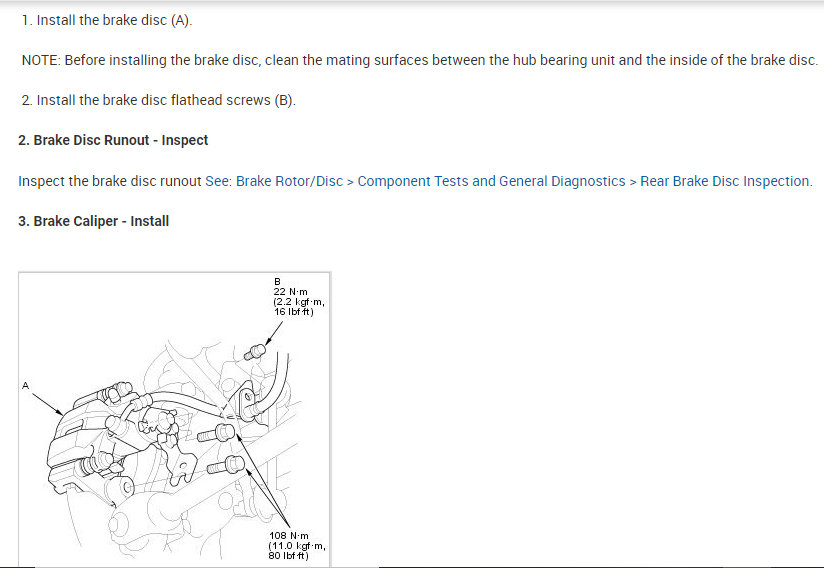 1. Install the brake disc (A).

NOTE: Before installing the brake disc, clean the mating surfaces between the hub bearing unit and the inside of the brake disc.

2. Install the brake disc flathead screws (B).

2. Brake Disc Runout - Inspect

Inspect the brake disc runout See: Brake Rotor/Disc > Component Tests and General Diagnostics > Rear Brake Disc Inspection.

3. Brake Caliper - Install

B
22 N·m
(2.2 kgf·m,
16 lbf·ft)

A

108 N·m
(11.0 kgf·m,
80 lbf·ft)