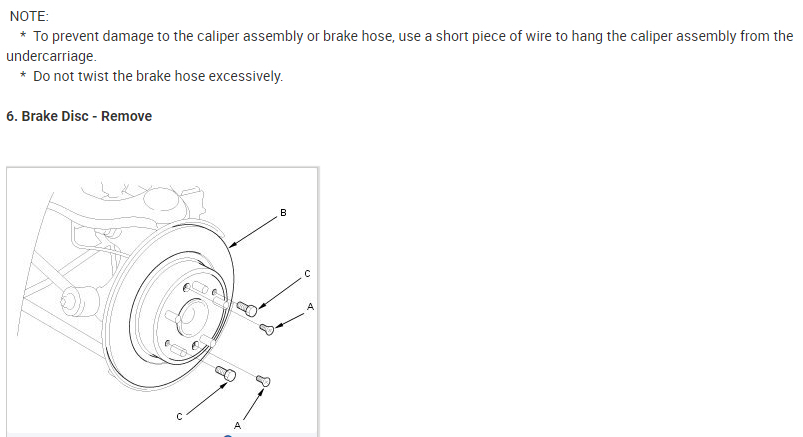 NOTE:
* To prevent damage to the caliper assembly or brake hose, use a short piece of wire to hang the caliper assembly from the undercarriage.
* Do not twist the brake hose excessively.

6. Brake Disc - Remove

B
C
A
C
A