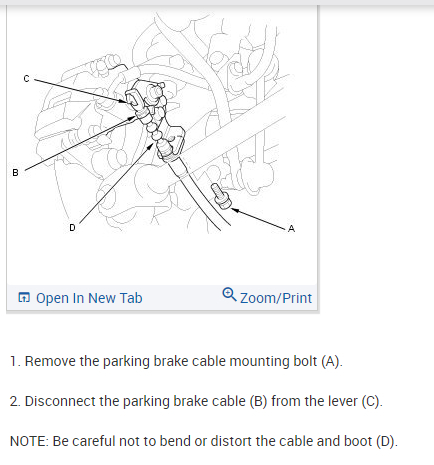 C

B

D

A

Open In New Tab

Zoom/Print

1. Remove the parking brake cable mounting bolt (A).

2. Disconnect the parking brake cable (B) from the lever (C).

NOTE: Be careful not to bend or distort the cable and boot (D).