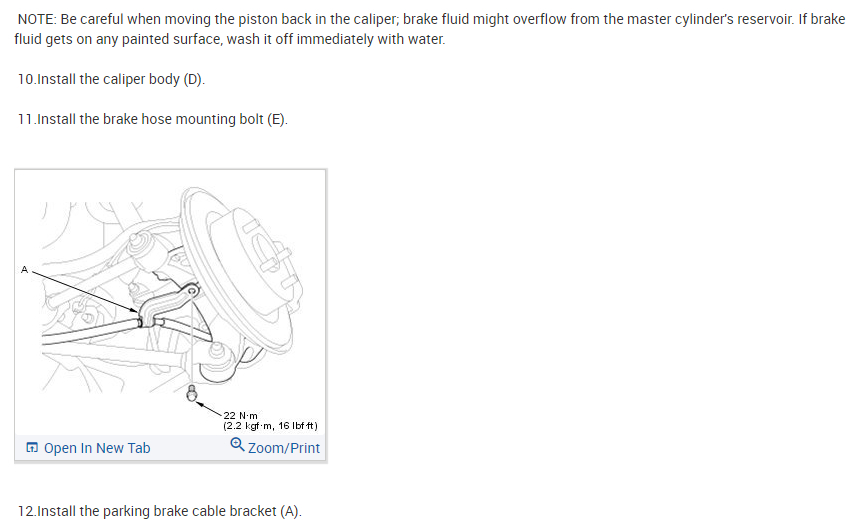 NOTE: Be careful when moving the piston back in the caliper; brake fluid might overflow from the master cylinder's reservoir. If brake fluid gets on any painted surface, wash it off immediately with water.

10.Install the caliper body (D).

11.Install the brake hose mounting bolt (E).

A

22 N·m
(2.2 kgf·m, 16 lbf·ft)

Open In New Tab

Zoom/Print

12.Install the parking brake cable bracket (A).