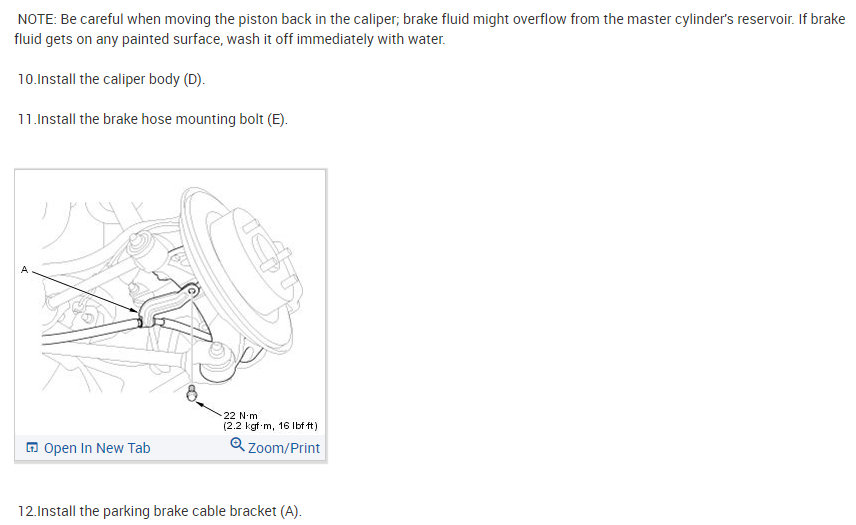 NOTE: Be careful when moving the piston back in the caliper; brake fluid might overflow from the master cylinder's reservoir. If brake fluid gets on any painted surface, wash it off immediately with water.

10.Install the caliper body (D).

11.Install the brake hose mounting bolt (E).

A

22 N·m
(2.2 kgf·m, 16 lbf·ft)

Open In New Tab

Zoom/Print

12.Install the parking brake cable bracket (A).