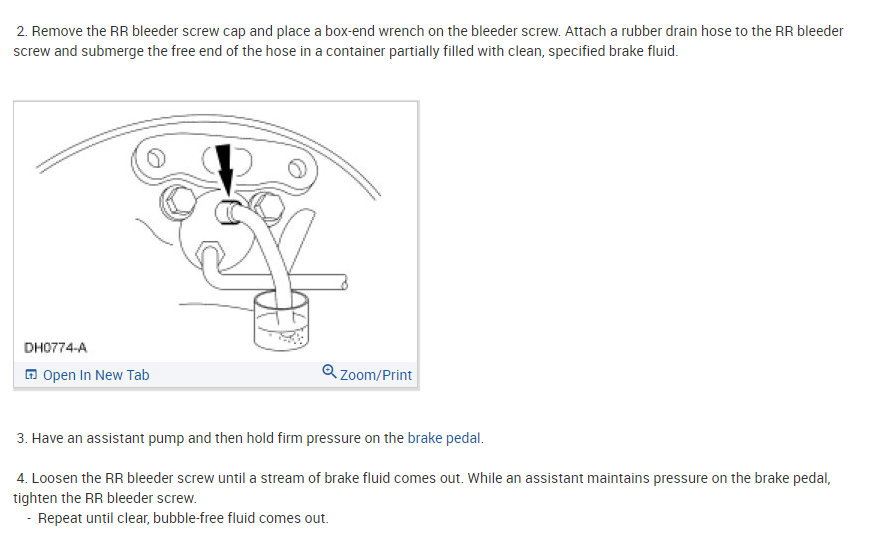 2. Remove the RR bleeder screw cap and place a box-end wrench on the bleeder screw. Attach a rubber drain hose to the RR bleeder screw and submerge the free end of the hose in a container partially filled with clean, specified brake fluid.

DH0774-A

Open In New Tab

Zoom/Print

3. Have an assistant pump and then hold firm pressure on the brake pedal.

4. Loosen the RR bleeder screw until a stream of brake fluid comes out. While an assistant maintains pressure on the brake pedal, tighten the RR bleeder screw.
- Repeat until clear, bubble-free fluid comes out.