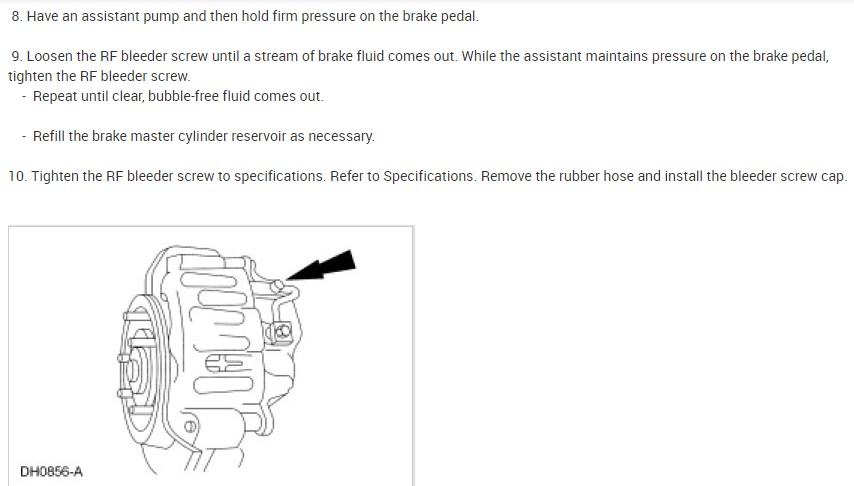 8. Have an assistant pump and then hold firm pressure on the brake pedal.

9. Loosen the RF bleeder screw until a stream of brake fluid comes out. While the assistant maintains pressure on the brake pedal, tighten the RF bleeder screw.

- Repeat until clear, bubble-free fluid comes out.

- Refill the brake master cylinder reservoir as necessary.

10. Tighten the RF bleeder screw to specifications. Refer to Specifications. Remove the rubber hose and install the bleeder screw cap.

DH0856-A