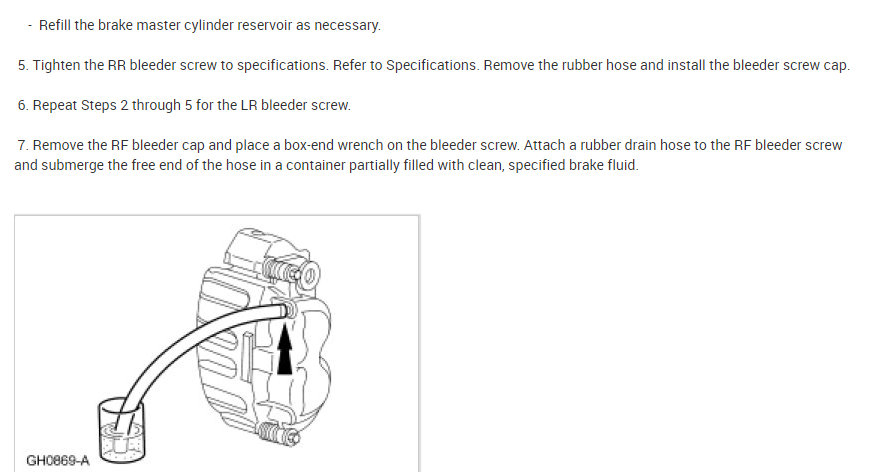 - Refill the brake master cylinder reservoir as necessary.

5. Tighten the RR bleeder screw to specifications. Refer to Specifications. Remove the rubber hose and install the bleeder screw cap.

6. Repeat Steps 2 through 5 for the LR bleeder screw.

7. Remove the RF bleeder cap and place a box-end wrench on the bleeder screw. Attach a rubber drain hose to the RF bleeder screw and submerge the free end of the hose in a container partially filled with clean, specified brake fluid.

GH0869-A