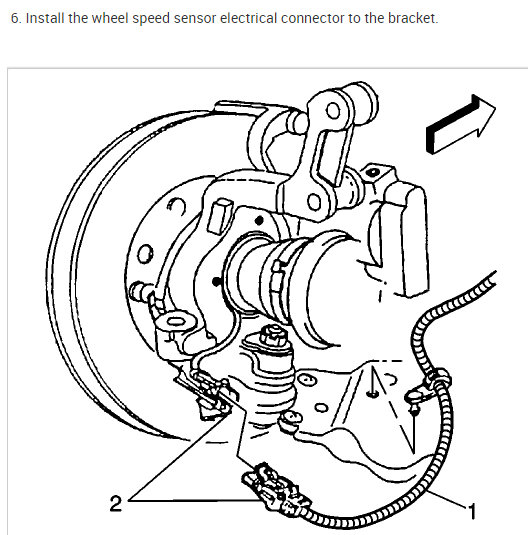 6. Install the wheel speed sensor electrical connector to the bracket.

2

1