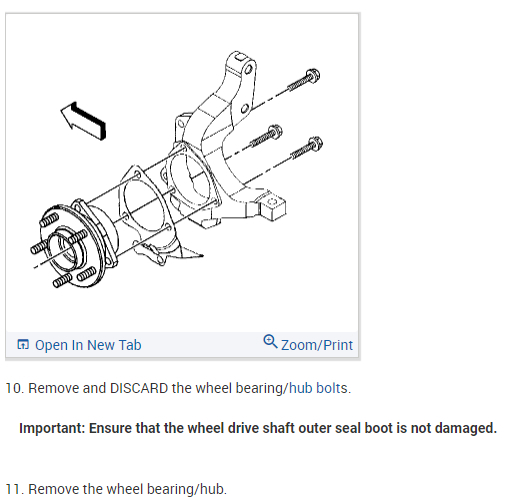 Open In New Tab

Zoom/Print

10. Remove and DISCARD the wheel bearing/hub bolts.

Important: Ensure that the wheel drive shaft outer seal boot is not damaged.

11. Remove the wheel bearing/hub.