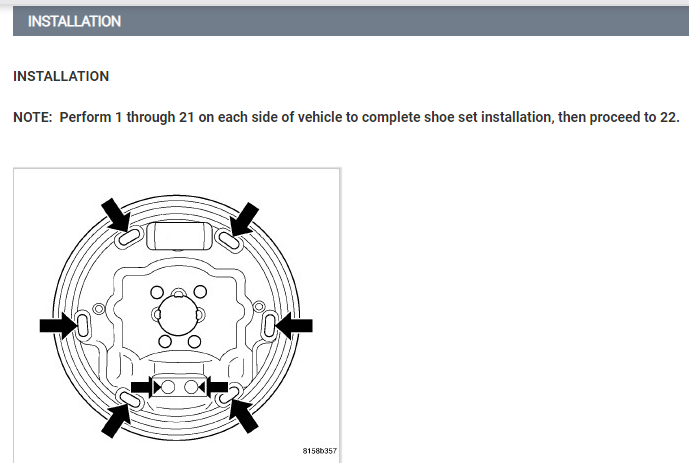 INSTALLATION

INSTALLATION

NOTE: Perform 1 through 21 on each side of vehicle to complete shoe set installation, then proceed to 22.

8158b357