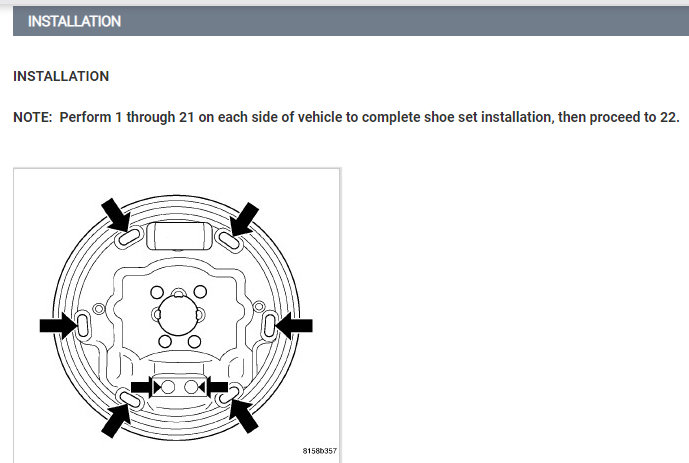 INSTALLATION

INSTALLATION

NOTE: Perform 1 through 21 on each side of vehicle to complete shoe set installation, then proceed to 22.

8158b357