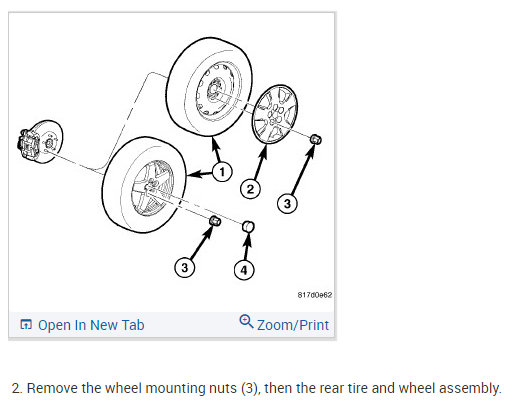 1
2
3
3
4
817d0e62

Open In New Tab
Zoom/Print

2. Remove the wheel mounting nuts (3), then the rear tire and wheel assembly.