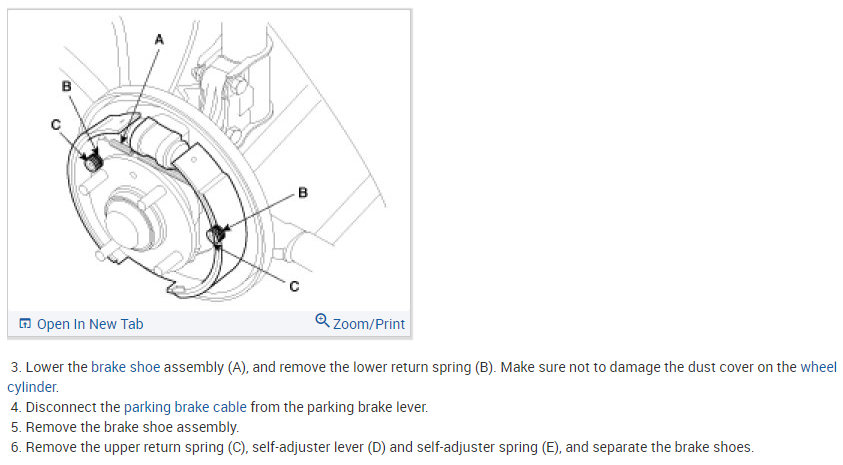 A
B
C
B
C

Open In New Tab
Zoom/Print

3. Lower the brake shoe assembly (A), and remove the lower return spring (B). Make sure not to damage the dust cover on the wheel cylinder.
4. Disconnect the parking brake cable from the parking brake lever.
5. Remove the brake shoe assembly.
6. Remove the upper return spring (C), self-adjuster lever (D) and self-adjuster spring (E), and separate the brake shoes.