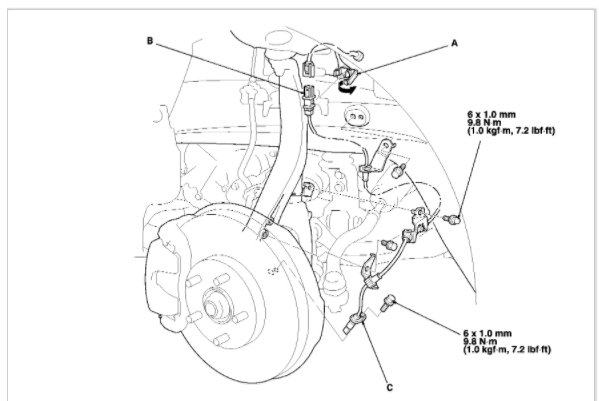 B

A

6 x 1.0 mm
9.8 N·m
(1.0 kgf·m, 7.2 lbf·ft)

6 x 1.0 mm
9.8 N·m
(1.0 kgf·m, 7.2 lbf·ft)

C