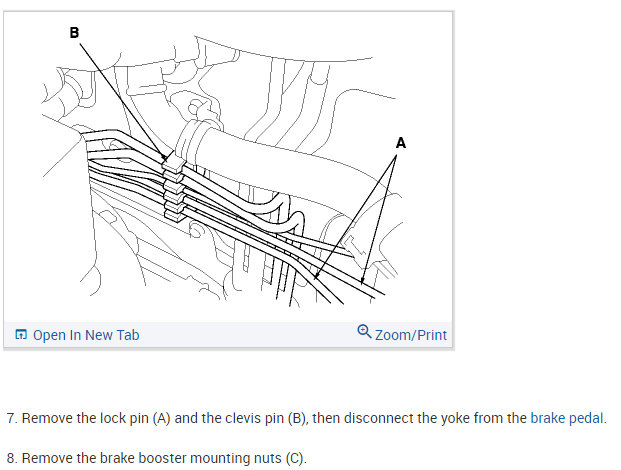 B

A

Open In New Tab

Zoom/Print

7. Remove the lock pin (A) and the clevis pin (B), then disconnect the yoke from the brake pedal.

8. Remove the brake booster mounting nuts (C).