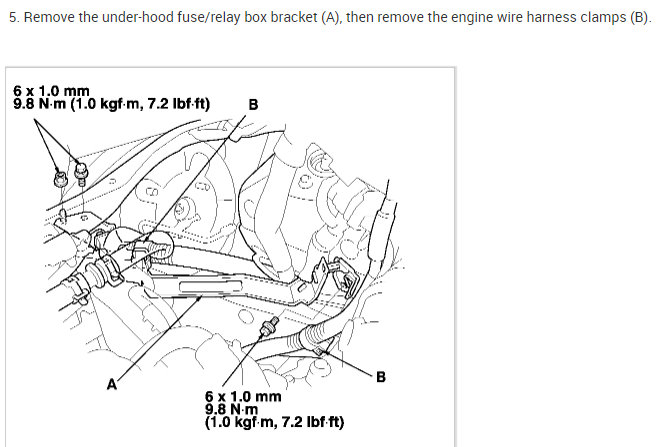 5. Remove the under-hood fuse/relay box bracket (A), then remove the engine wire harness clamps (B).

6 x 1.0 mm
9.8 N·m (1.0 kgf·m, 7.2 lbf·ft)

B

A

B

6 x 1.0 mm
9.8 N·m
(1.0 kgf·m, 7.2 lbf·ft)