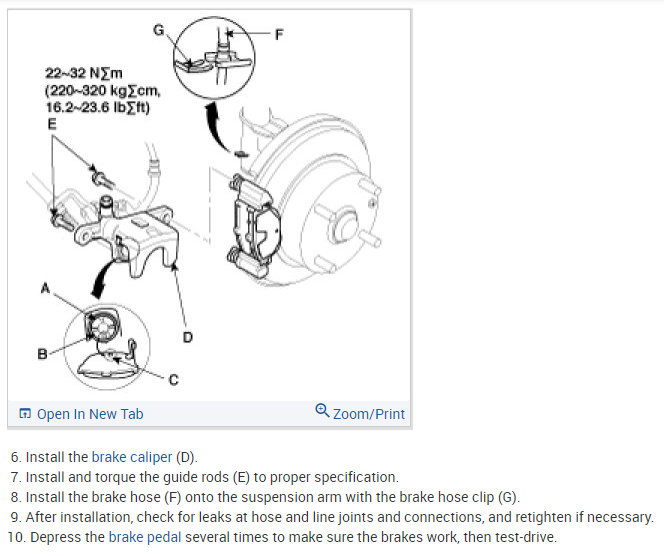 G
F
22~32 N∑m
(220~320 kg∑cm,
16.2~23.6 lb∑ft)
E
A
B
C
D

Open In New Tab
Zoom/Print

6. Install the brake caliper (D).
7. Install and torque the guide rods (E) to proper specification.
8. Install the brake hose (F) onto the suspension arm with the brake hose clip (G).
9. After installation, check for leaks at hose and line joints and connections, and retighten if necessary.
10. Depress the brake pedal several times to make sure the brakes work, then test-drive.