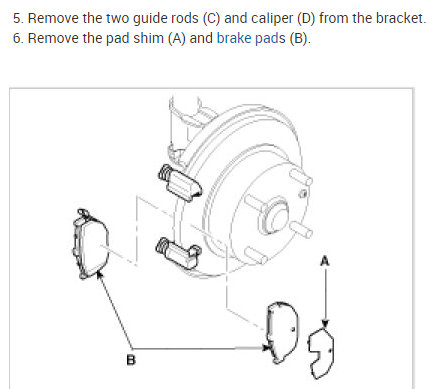 5. Remove the two guide rods (C) and caliper (D) from the bracket.
6. Remove the pad shim (A) and brake pads (B).

A

B