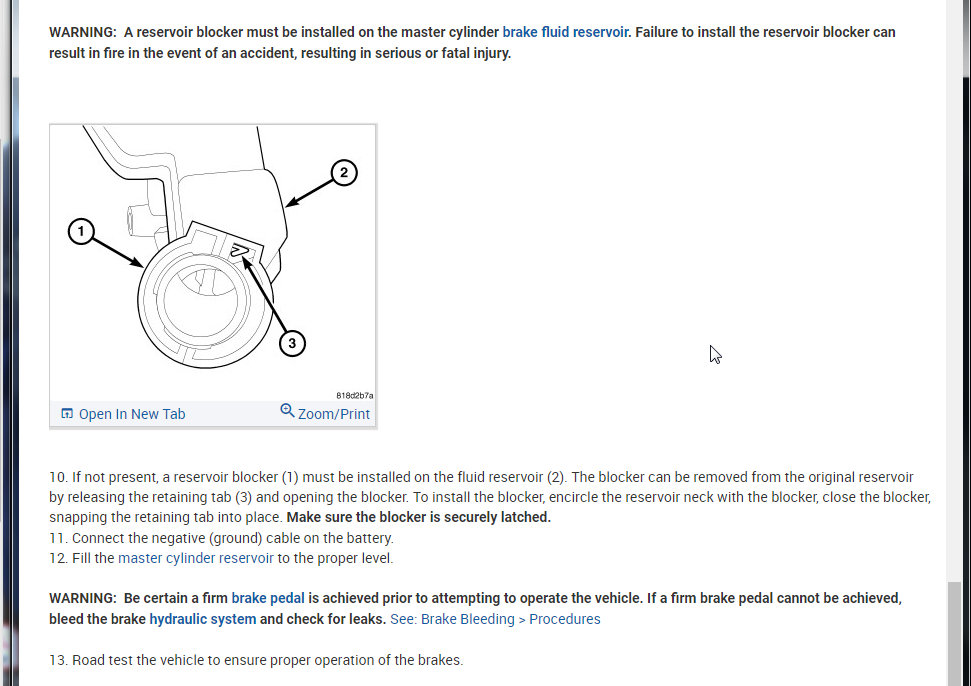 WARNING: A reservoir blocker must be installed on the master cylinder brake fluid reservoir. Failure to install the reservoir blocker can result in fire in the event of an accident, resulting in serious or fatal injury.

1

2

3

818d2b7a

Open In New Tab

Zoom/Print

10. If not present, a reservoir blocker (1) must be installed on the fluid reservoir (2). The blocker can be removed from the original reservoir by releasing the retaining tab (3) and opening the blocker. To install the blocker, encircle the reservoir neck with the blocker, close the blocker, snapping the retaining tab into place. Make sure the blocker is securely latched.
11. Connect the negative (ground) cable on the battery.
12. Fill the master cylinder reservoir to the proper level.

WARNING: Be certain a firm brake pedal is achieved prior to attempting to operate the vehicle. If a firm brake pedal cannot be achieved, bleed the brake hydraulic system and check for leaks. See: Brake Bleeding > Procedures

13. Road test the vehicle to ensure proper operation of the brakes.