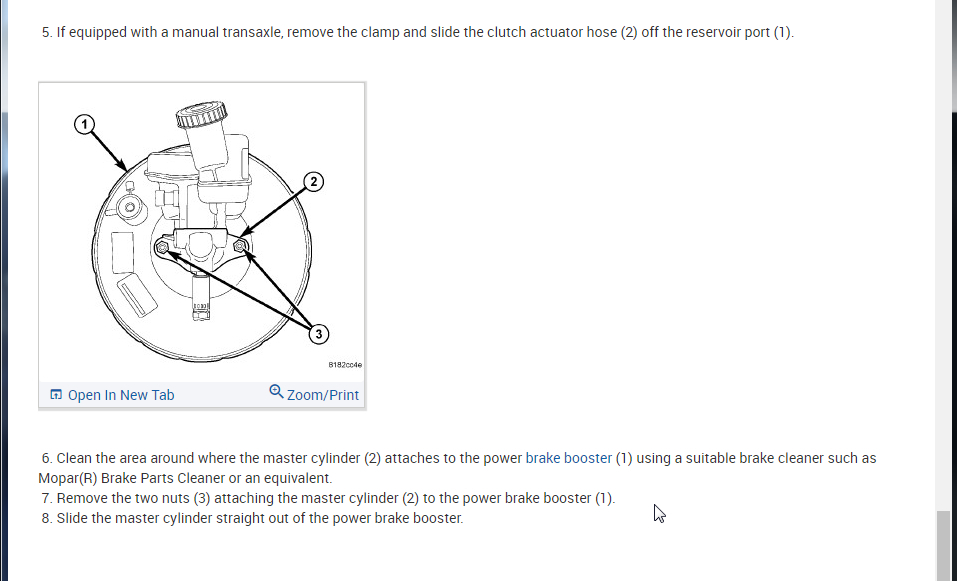 5. If equipped with a manual transaxle, remove the clamp and slide the clutch actuator hose (2) off the reservoir port (1).

1

2

3

8182cc4e

Open In New Tab

Zoom/Print

6. Clean the area around where the master cylinder (2) attaches to the power brake booster (1) using a suitable brake cleaner such as Mopar(R) Brake Parts Cleaner or an equivalent.
7. Remove the two nuts (3) attaching the master cylinder (2) to the power brake booster (1).
8. Slide the master cylinder straight out of the power brake booster.