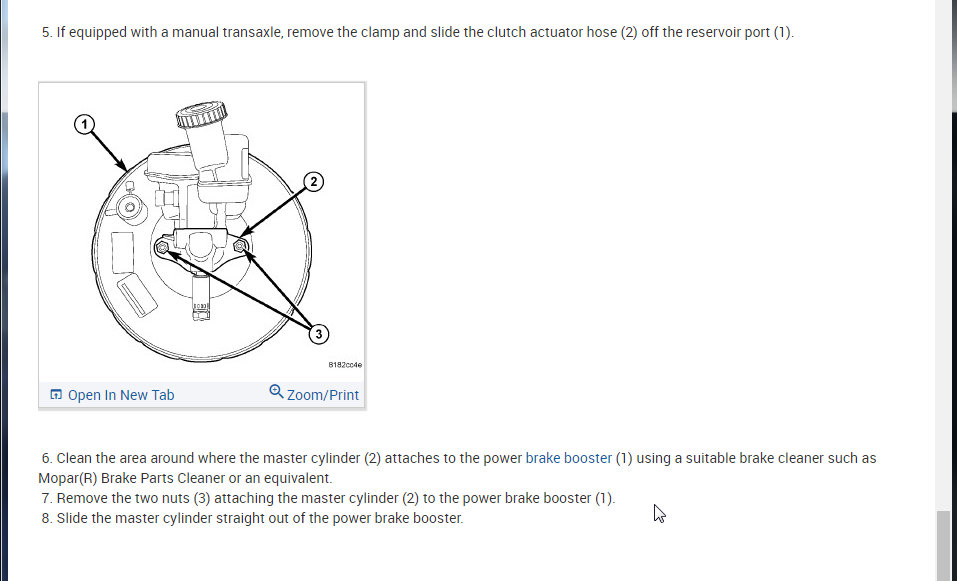 5. If equipped with a manual transaxle, remove the clamp and slide the clutch actuator hose (2) off the reservoir port (1).

1
2
3
8182cc4e

Open In New Tab
Zoom/Print

6. Clean the area around where the master cylinder (2) attaches to the power brake booster (1) using a suitable brake cleaner such as Mopar(R) Brake Parts Cleaner or an equivalent.
7. Remove the two nuts (3) attaching the master cylinder (2) to the power brake booster (1).
8. Slide the master cylinder straight out of the power brake booster.