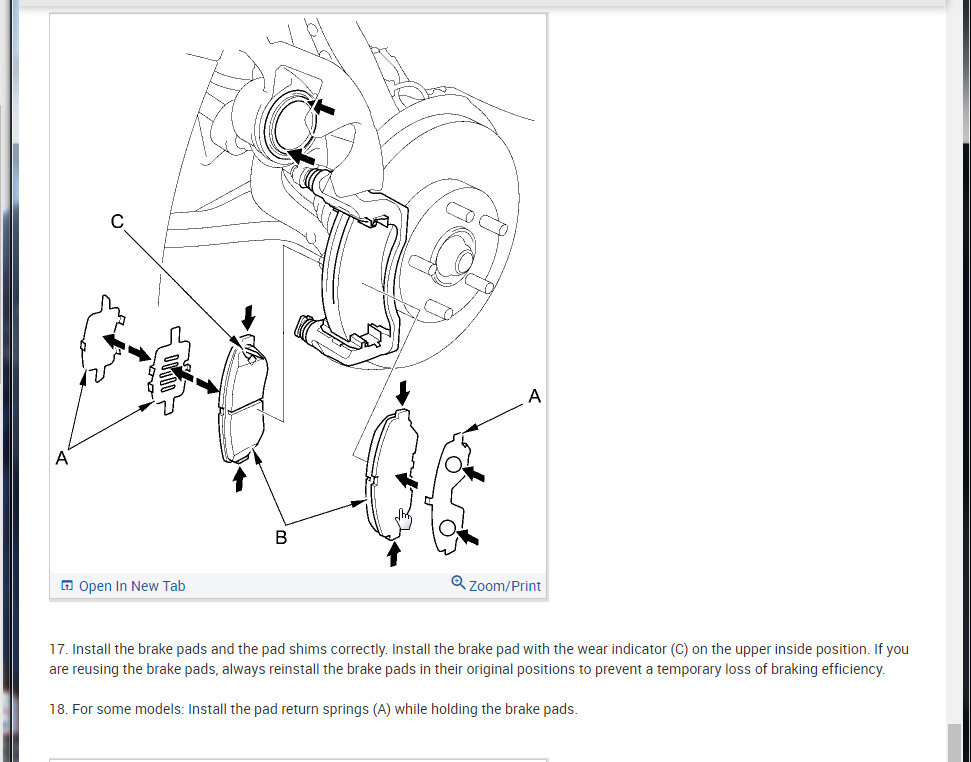 C

A

A

B

Open In New Tab

Zoom/Print

17. Install the brake pads and the pad shims correctly. Install the brake pad with the wear indicator (C) on the upper inside position. If you are reusing the brake pads, always reinstall the brake pads in their original positions to prevent a temporary loss of braking efficiency.

18. For some models: Install the pad return springs (A) while holding the brake pads.