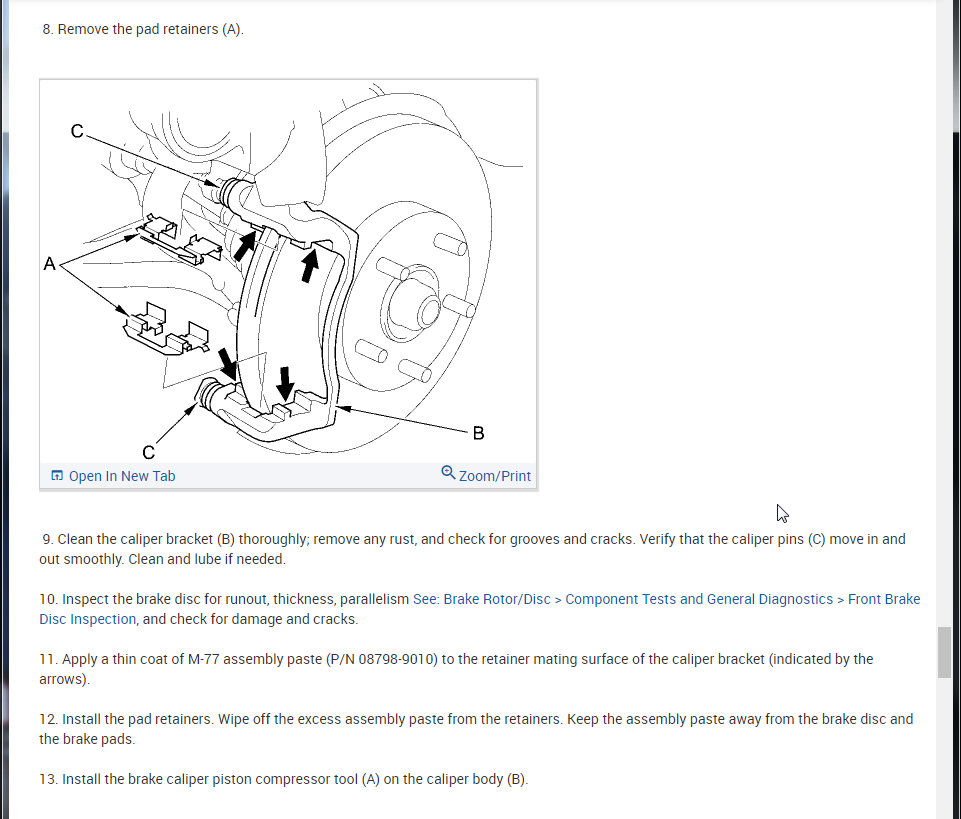 8. Remove the pad retainers (A).

C

A

C

B

Open In New Tab

Zoom/Print

9. Clean the caliper bracket (B) thoroughly; remove any rust, and check for grooves and cracks. Verify that the caliper pins (C) move in and out smoothly. Clean and lube if needed.

10. Inspect the brake disc for runout, thickness, parallelism See: Brake Rotor/Disc > Component Tests and General Diagnostics > Front Brake Disc Inspection, and check for damage and cracks.

11. Apply a thin coat of M-77 assembly paste (P/N 08798-9010) to the retainer mating surface of the caliper bracket (indicated by the arrows).

12. Install the pad retainers. Wipe off the excess assembly paste from the retainers. Keep the assembly paste away from the brake disc and the brake pads.

13. Install the brake caliper piston compressor tool (A) on the caliper body (B).