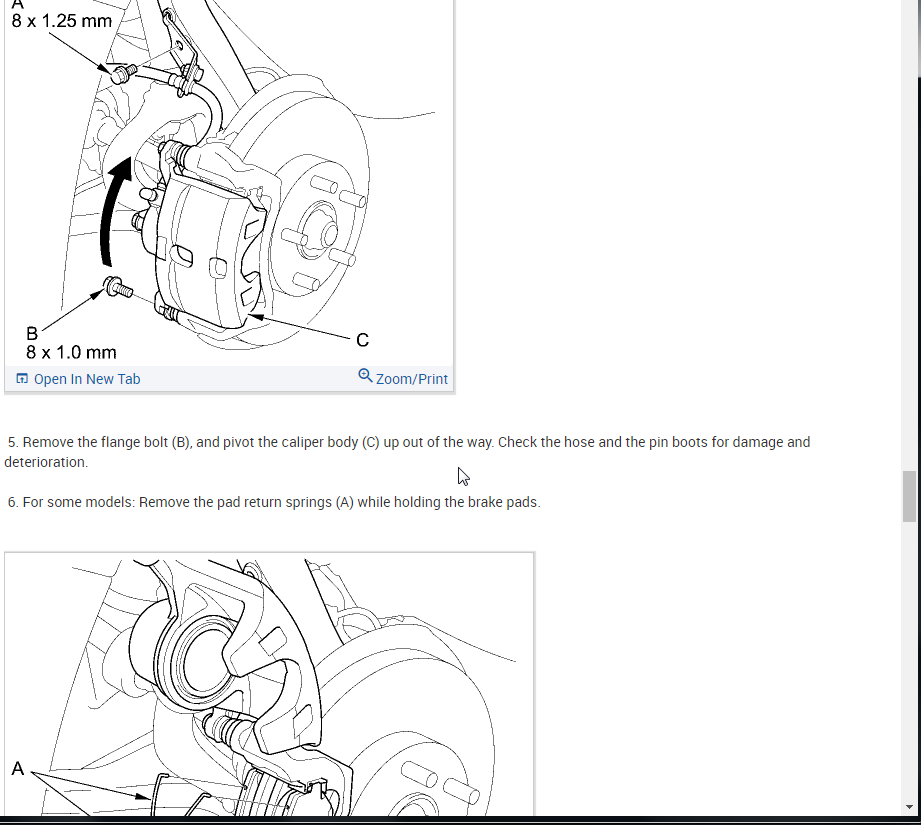 A
8 x 1.25 mm

B
8 x 1.0 mm

C

Open In New Tab

Zoom/Print

5. Remove the flange bolt (B), and pivot the caliper body (C) up out of the way. Check the hose and the pin boots for damage and deterioration.

6. For some models: Remove the pad return springs (A) while holding the brake pads.

A