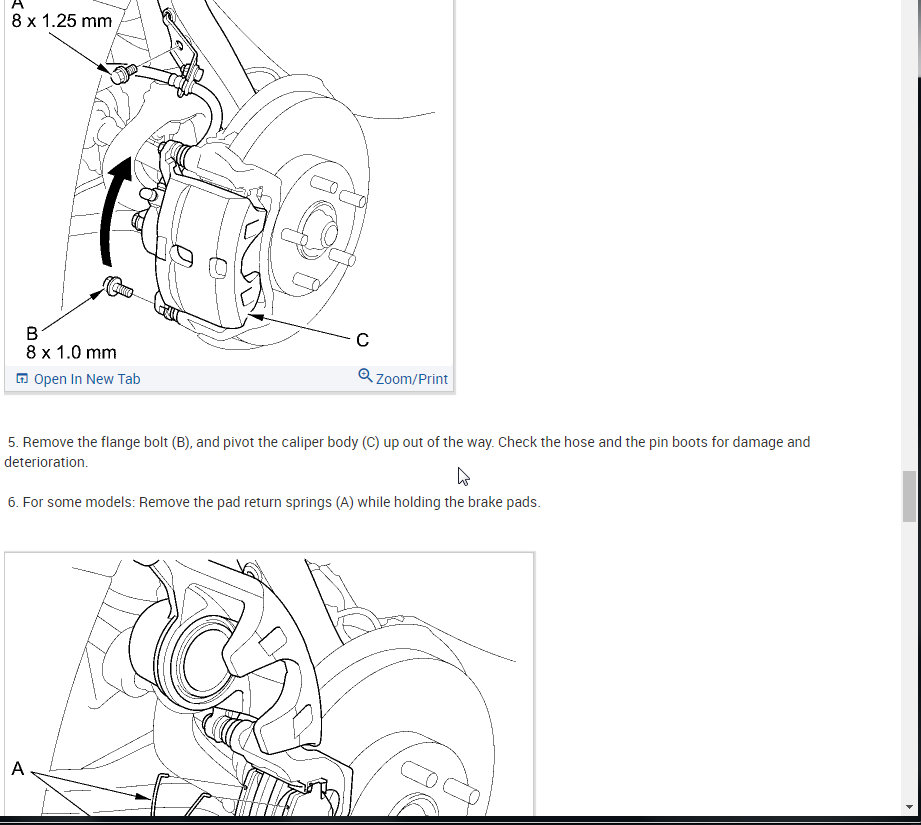 A
8 x 1.25 mm

B
8 x 1.0 mm

C

Open In New Tab

Zoom/Print

5. Remove the flange bolt (B), and pivot the caliper body (C) up out of the way. Check the hose and the pin boots for damage and deterioration.

6. For some models: Remove the pad return springs (A) while holding the brake pads.

A