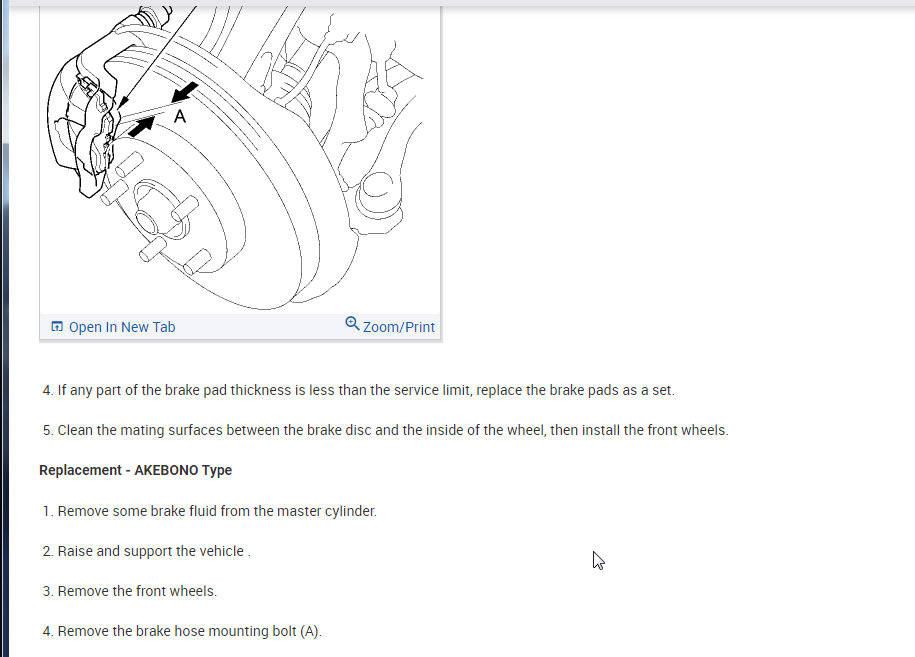 A

Open In New Tab

Zoom/Print

4. If any part of the brake pad thickness is less than the service limit, replace the brake pads as a set.

5. Clean the mating surfaces between the brake disc and the inside of the wheel, then install the front wheels.

Replacement - AKEBONO Type

1. Remove some brake fluid from the master cylinder.

2. Raise and support the vehicle .

3. Remove the front wheels.

4. Remove the brake hose mounting bolt (A).