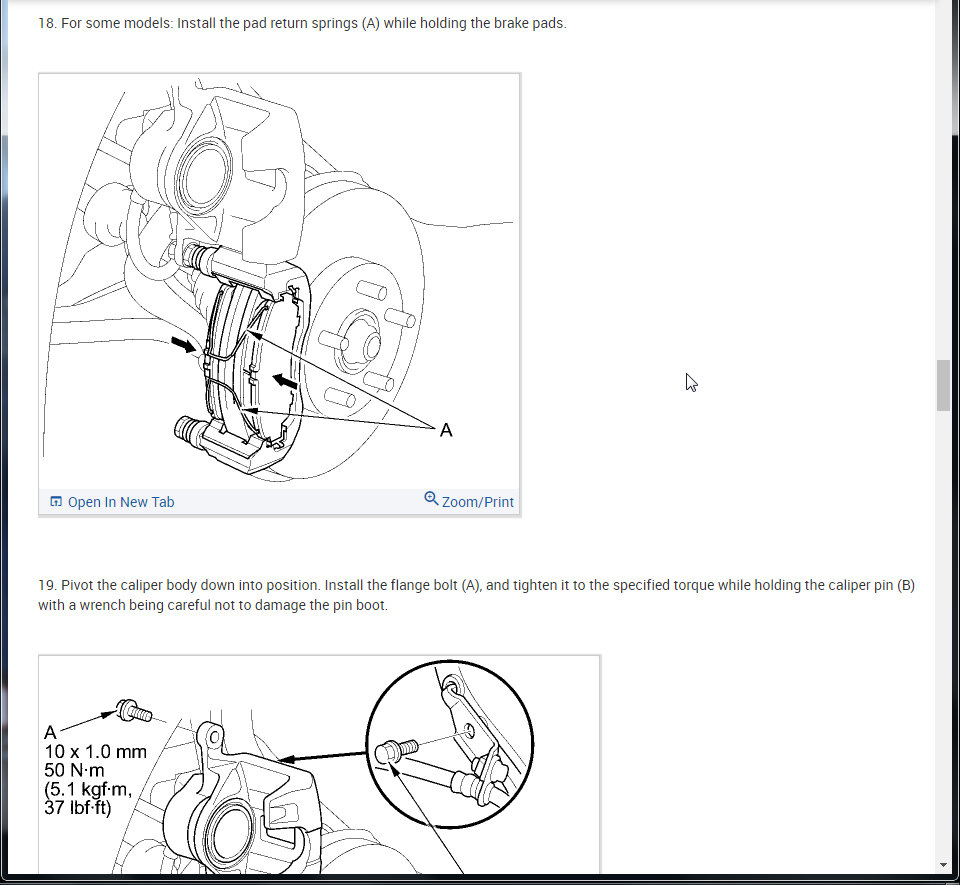 18. For some models: Install the pad return springs (A) while holding the brake pads.

A

Open In New Tab

Zoom/Print

19. Pivot the caliper body down into position. Install the flange bolt (A), and tighten it to the specified torque while holding the caliper pin (B) with a wrench being careful not to damage the pin boot.

A
10 x 1.0 mm
50 N·m
(5.1 kgf·m,
37 lbf·ft)