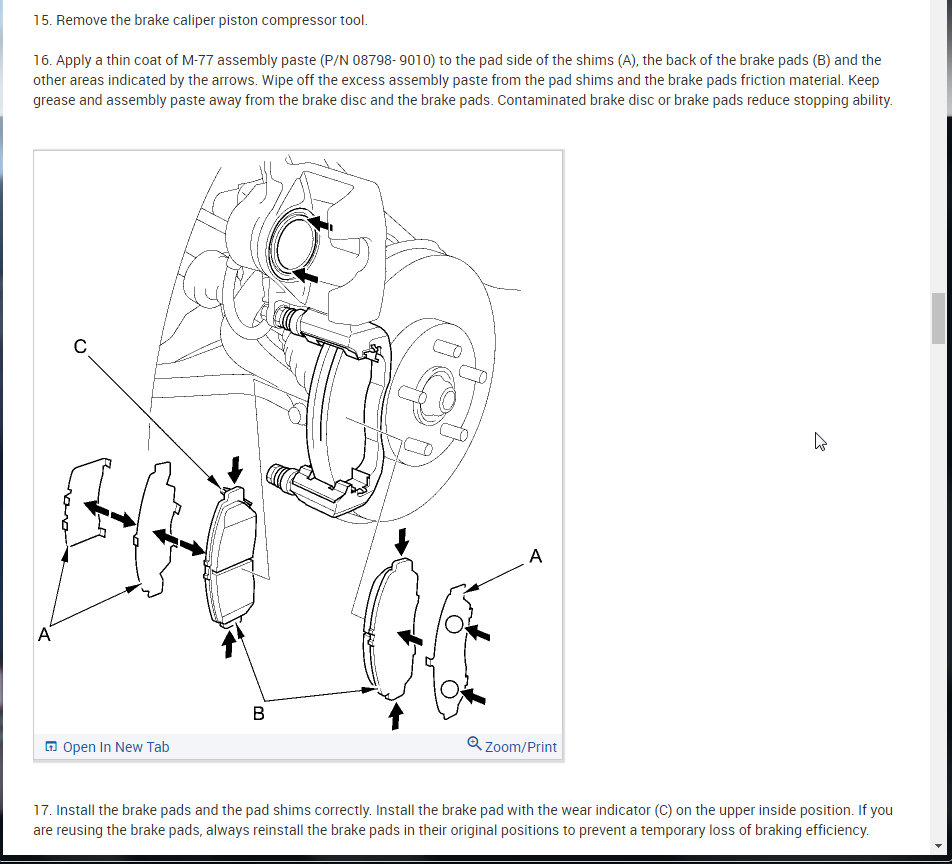 15. Remove the brake caliper piston compressor tool.

16. Apply a thin coat of M-77 assembly paste (P/N 08798- 9010) to the pad side of the shims (A), the back of the brake pads (B) and the other areas indicated by the arrows. Wipe off the excess assembly paste from the pad shims and the brake pads friction material. Keep grease and assembly paste away from the brake disc and the brake pads. Contaminated brake disc or brake pads reduce stopping ability.

C

A

A

B

Open In New Tab

Zoom/Print

17. Install the brake pads and the pad shims correctly. Install the brake pad with the wear indicator (C) on the upper inside position. If you are reusing the brake pads, always reinstall the brake pads in their original positions to prevent a temporary loss of braking efficiency.