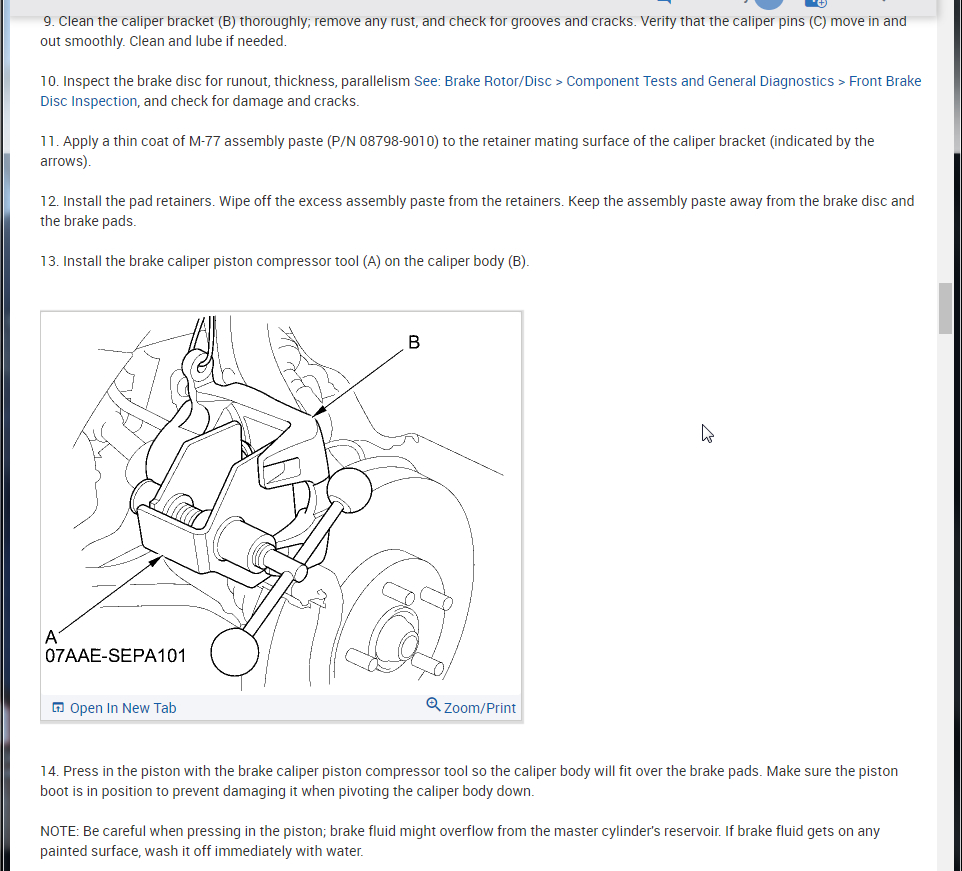 9. Clean the caliper bracket (B) thoroughly; remove any rust, and check for grooves and cracks. Verify that the caliper pins (C) move in and out smoothly. Clean and lube if needed.

10. Inspect the brake disc for runout, thickness, parallelism See: Brake Rotor/Disc > Component Tests and General Diagnostics > Front Brake Disc Inspection, and check for damage and cracks.

11. Apply a thin coat of M-77 assembly paste (P/N 08798-9010) to the retainer mating surface of the caliper bracket (indicated by the arrows).

12. Install the pad retainers. Wipe off the excess assembly paste from the retainers. Keep the assembly paste away from the brake disc and the brake pads.

13. Install the brake caliper piston compressor tool (A) on the caliper body (B).

B
A
07AAE-SEPA101

Open In New Tab
Zoom/Print

14. Press in the piston with the brake caliper piston compressor tool so the caliper body will fit over the brake pads. Make sure the piston boot is in position to prevent damaging it when pivoting the caliper body down.

NOTE: Be careful when pressing in the piston; brake fluid might overflow from the master cylinder's reservoir. If brake fluid gets on any painted surface, wash it off immediately with water.