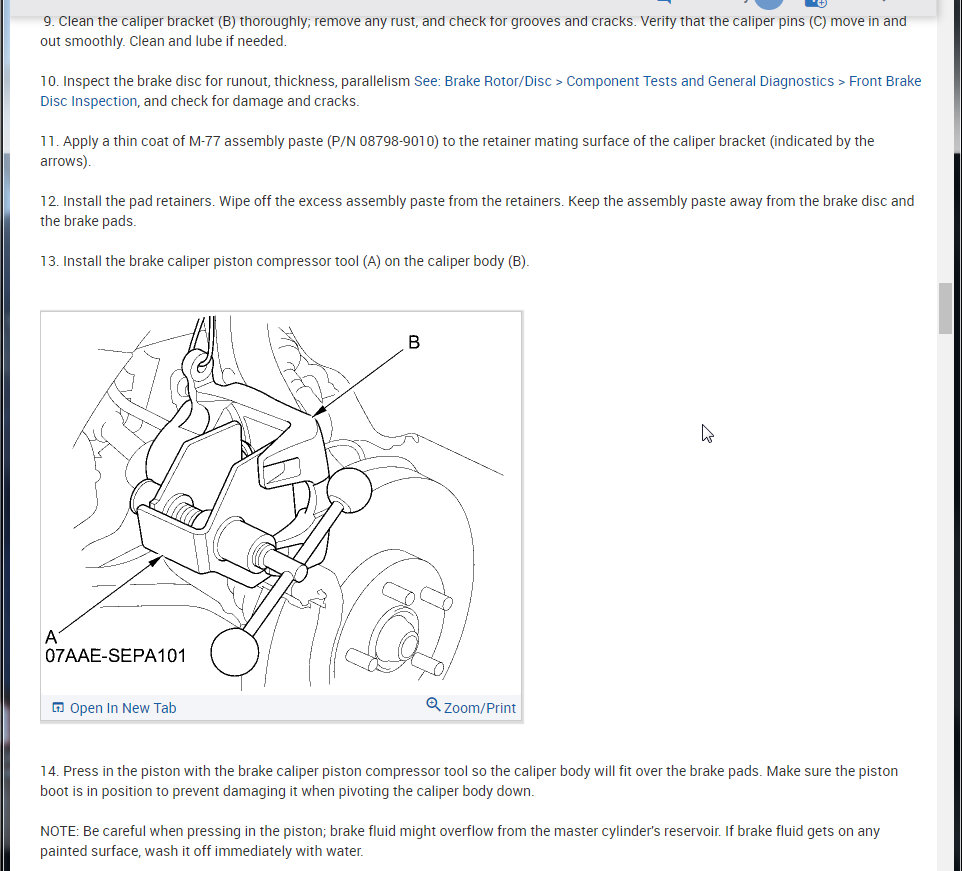 9. Clean the caliper bracket (B) thoroughly; remove any rust, and check for grooves and cracks. Verify that the caliper pins (C) move in and out smoothly. Clean and lube if needed.

10. Inspect the brake disc for runout, thickness, parallelism See: Brake Rotor/Disc > Component Tests and General Diagnostics > Front Brake Disc Inspection, and check for damage and cracks.

11. Apply a thin coat of M-77 assembly paste (P/N 08798-9010) to the retainer mating surface of the caliper bracket (indicated by the arrows).

12. Install the pad retainers. Wipe off the excess assembly paste from the retainers. Keep the assembly paste away from the brake disc and the brake pads.

13. Install the brake caliper piston compressor tool (A) on the caliper body (B).

B

A
07AAE-SEPA101

Open In New Tab
Zoom/Print

14. Press in the piston with the brake caliper piston compressor tool so the caliper body will fit over the brake pads. Make sure the piston boot is in position to prevent damaging it when pivoting the caliper body down.

NOTE: Be careful when pressing in the piston; brake fluid might overflow from the master cylinder's reservoir. If brake fluid gets on any painted surface, wash it off immediately with water.