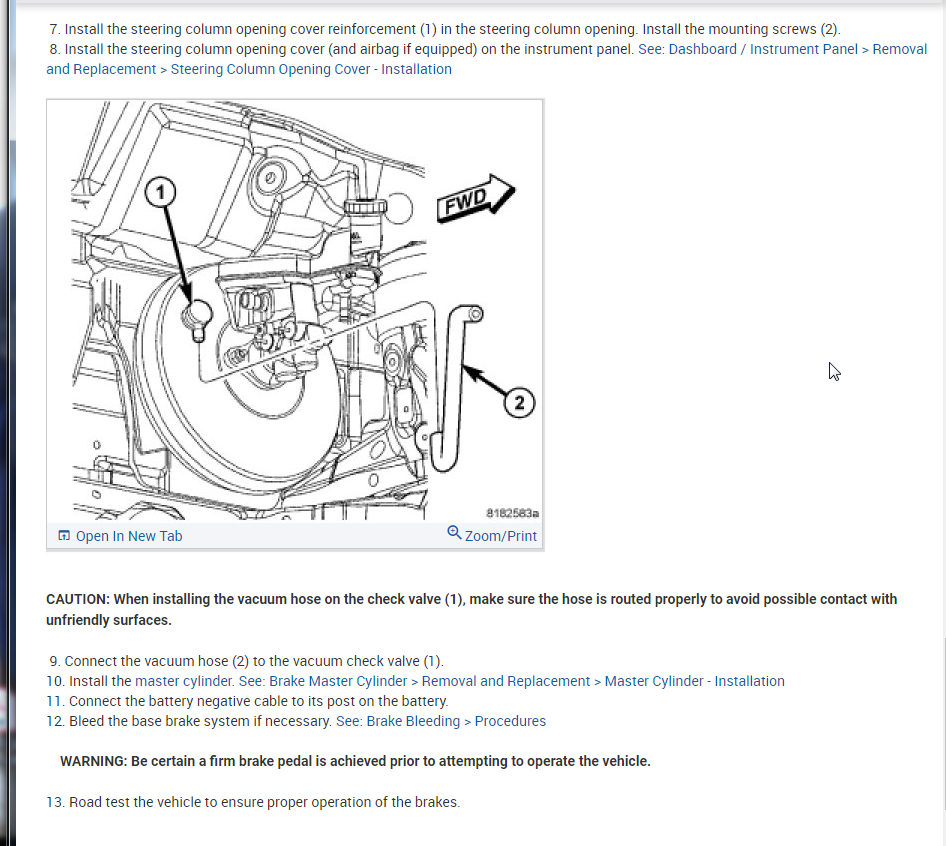 7. Install the steering column opening cover reinforcement (1) in the steering column opening. Install the mounting screws (2).
8. Install the steering column opening cover (and airbag if equipped) on the instrument panel. See: Dashboard / Instrument Panel > Removal and Replacement > Steering Column Opening Cover - Installation

1
FWD
2
8182583a

Open In New Tab
Zoom/Print

CAUTION: When installing the vacuum hose on the check valve (1), make sure the hose is routed properly to avoid possible contact with unfriendly surfaces.

9. Connect the vacuum hose (2) to the vacuum check valve (1).
10. Install the master cylinder. See: Brake Master Cylinder > Removal and Replacement > Master Cylinder - Installation
11. Connect the battery negative cable to its post on the battery.
12. Bleed the base brake system if necessary. See: Brake Bleeding > Procedures

WARNING: Be certain a firm brake pedal is achieved prior to attempting to operate the vehicle.

13. Road test the vehicle to ensure proper operation of the brakes.