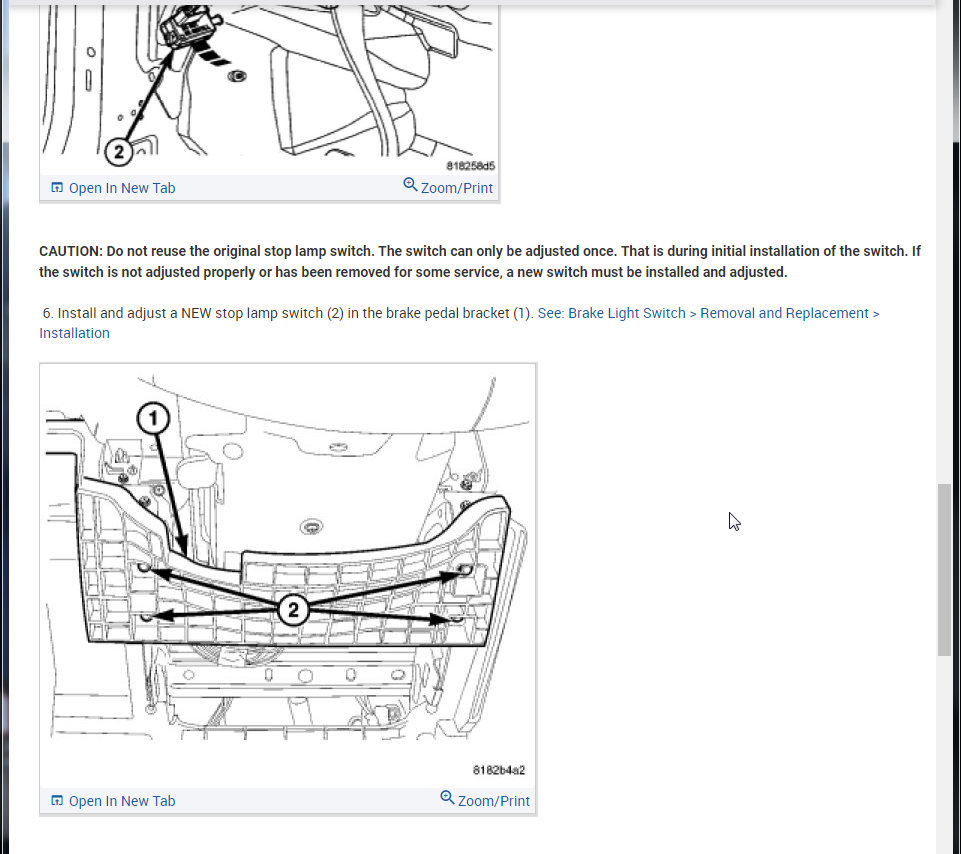 2

818258d5

Open In New Tab

Zoom/Print

CAUTION: Do not reuse the original stop lamp switch. The switch can only be adjusted once. That is during initial installation of the switch. If the switch is not adjusted properly or has been removed for some service, a new switch must be installed and adjusted.

6. Install and adjust a NEW stop lamp switch (2) in the brake pedal bracket (1). See: Brake Light Switch > Removal and Replacement > Installation

1

2

8182b4a2

Open In New Tab

Zoom/Print