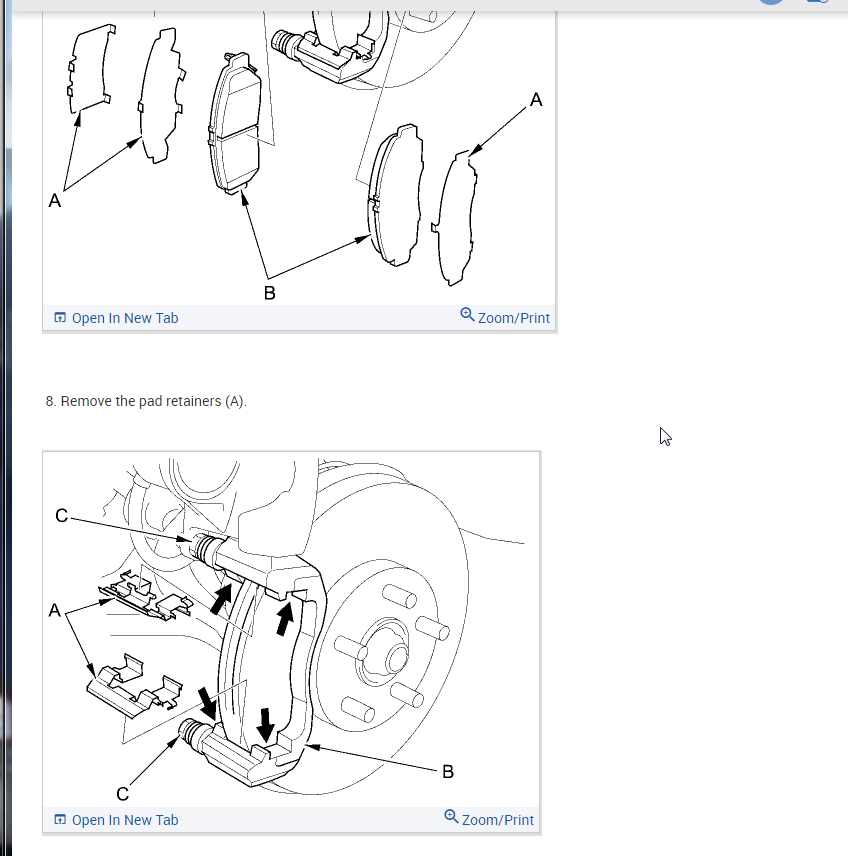 A

A

B

Open In New Tab

Zoom/Print

8. Remove the pad retainers (A).

C

A

C

B

Open In New Tab

Zoom/Print