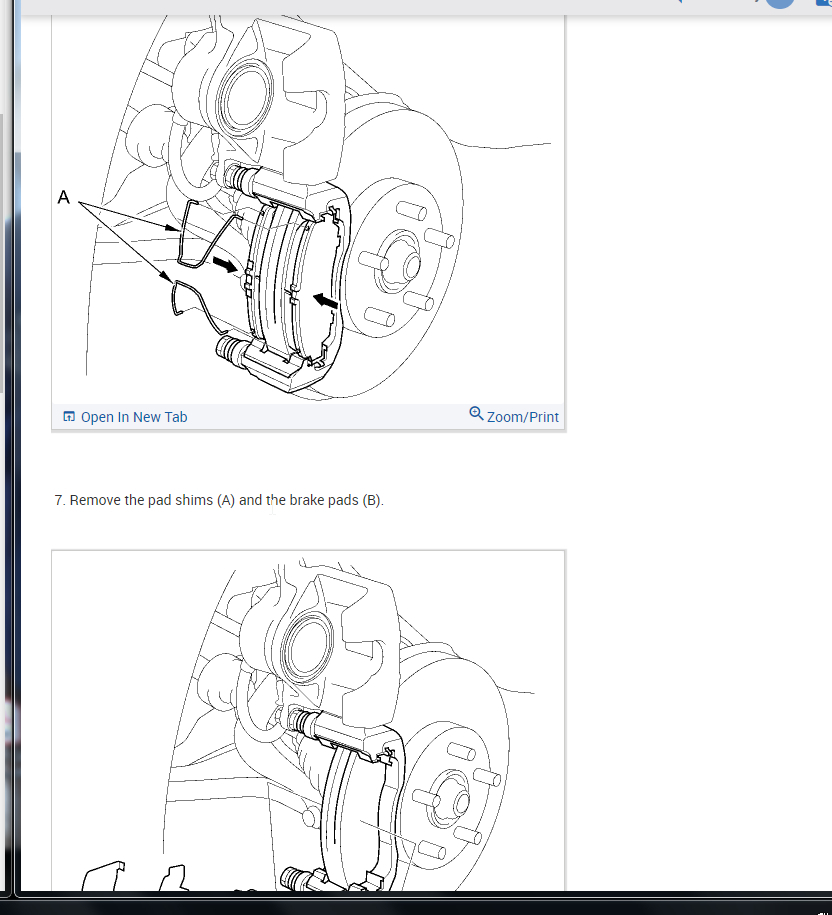 A

Open In New Tab

Zoom/Print

7. Remove the pad shims (A) and the brake pads (B).