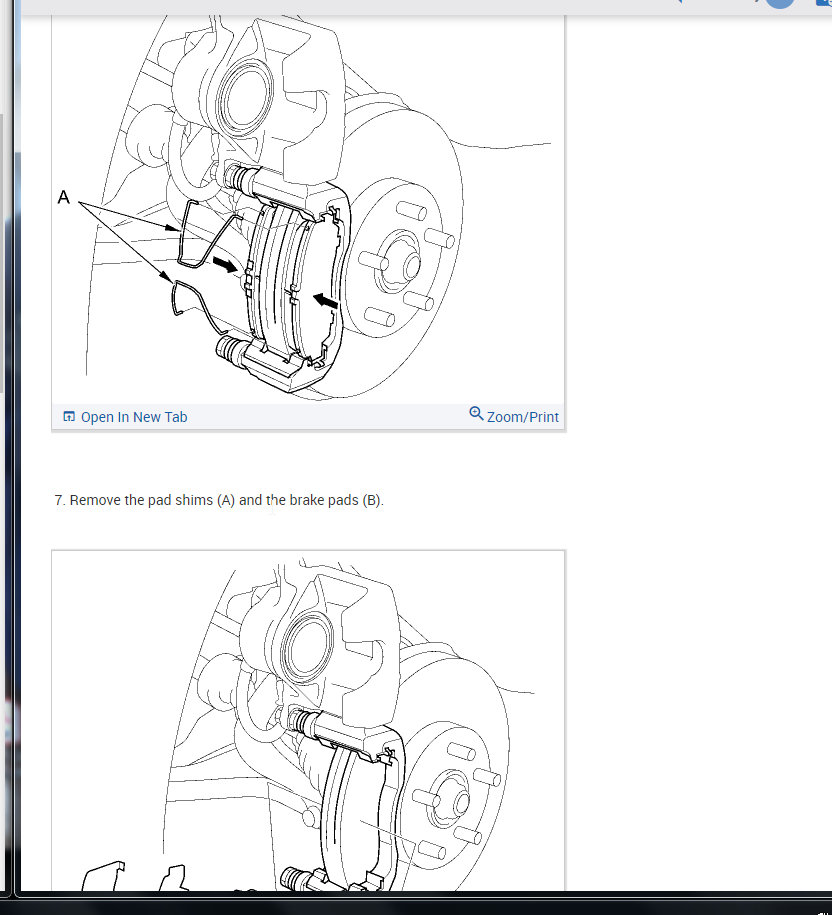 A

Open In New Tab

Zoom/Print

7. Remove the pad shims (A) and the brake pads (B).