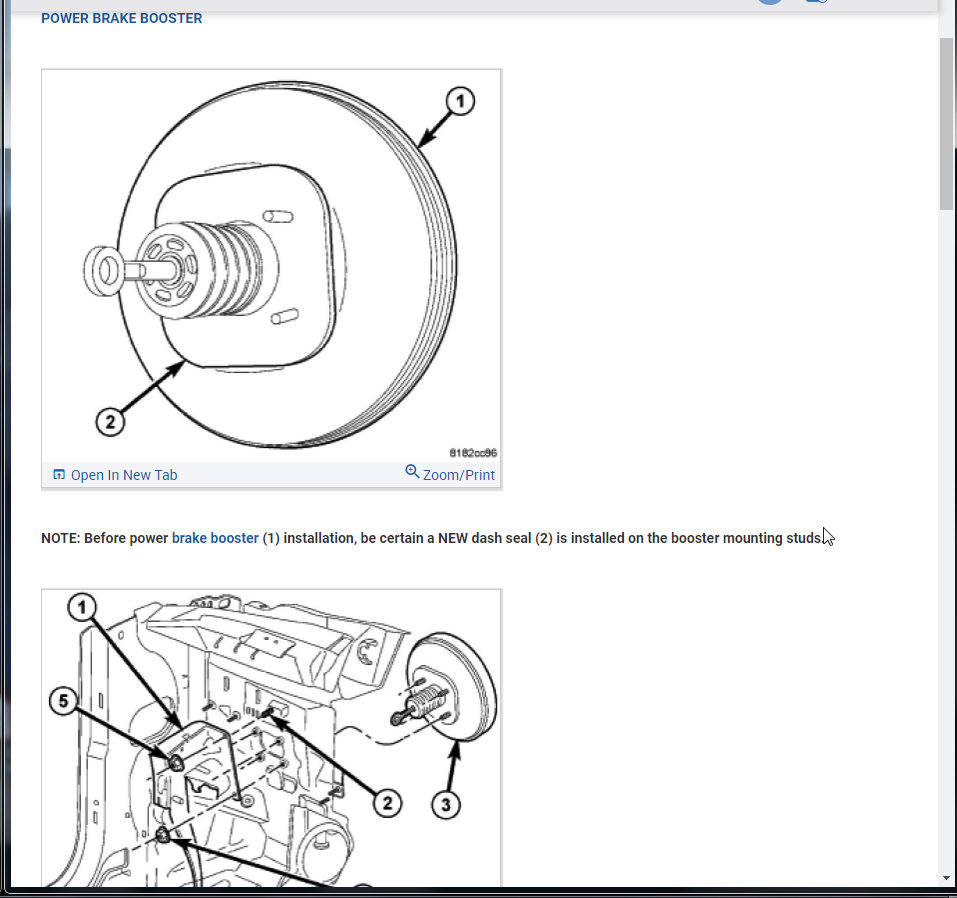 POWER BRAKE BOOSTER

1

2

8182cc96

Open In New Tab

Zoom/Print

NOTE: Before power brake booster (1) installation, be certain a NEW dash seal (2) is installed on the booster mounting studs.

1

5

2

3