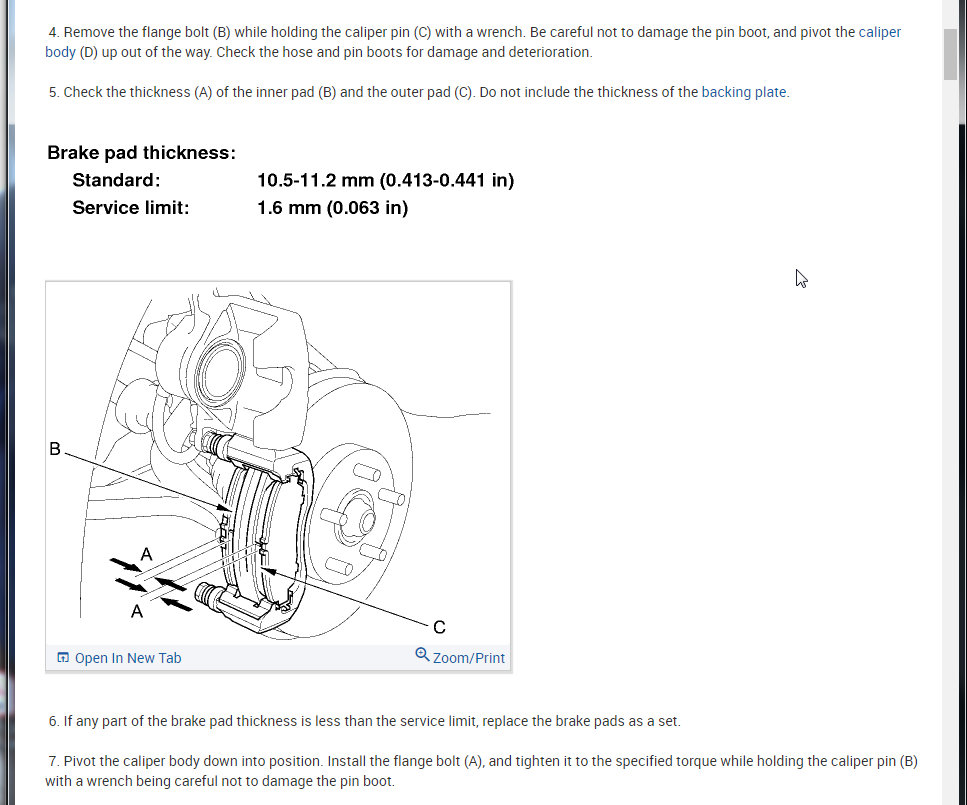 4. Remove the flange bolt (B) while holding the caliper pin (C) with a wrench. Be careful not to damage the pin boot, and pivot the caliper body (D) up out of the way. Check the hose and pin boots for damage and deterioration.

5. Check the thickness (A) of the inner pad (B) and the outer pad (C). Do not include the thickness of the backing plate.

Brake pad thickness:
Standard: 10.5-11.2 mm (0.413-0.441 in)
Service limit: 1.6 mm (0.063 in)

B
A
A
C

Open In New Tab
Zoom/Print

6. If any part of the brake pad thickness is less than the service limit, replace the brake pads as a set.

7. Pivot the caliper body down into position. Install the flange bolt (A), and tighten it to the specified torque while holding the caliper pin (B) with a wrench being careful not to damage the pin boot.