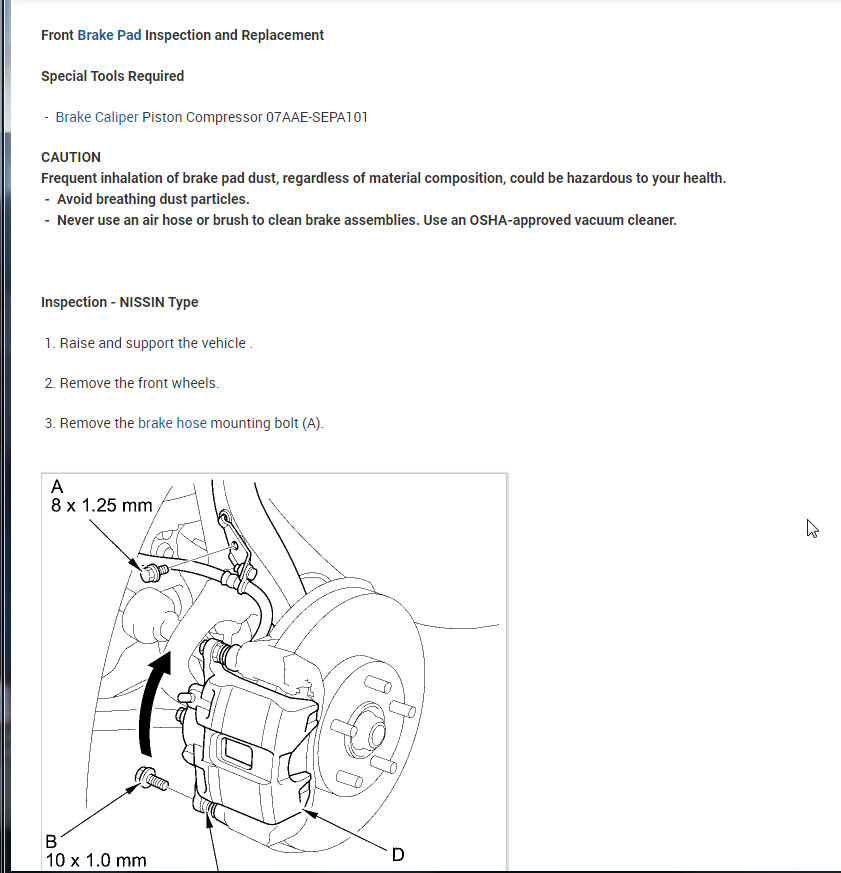 Front Brake Pad Inspection and Replacement

Special Tools Required

- Brake Caliper Piston Compressor 07AAE-SEPA101

CAUTION
Frequent inhalation of brake pad dust, regardless of material composition, could be hazardous to your health.
- Avoid breathing dust particles.
- Never use an air hose or brush to clean brake assemblies. Use an OSHA-approved vacuum cleaner.

Inspection - NISSIN Type

1. Raise and support the vehicle .

2. Remove the front wheels.

3. Remove the brake hose mounting bolt (A).

A
8 x 1.25 mm

B
10 x 1.0 mm

D