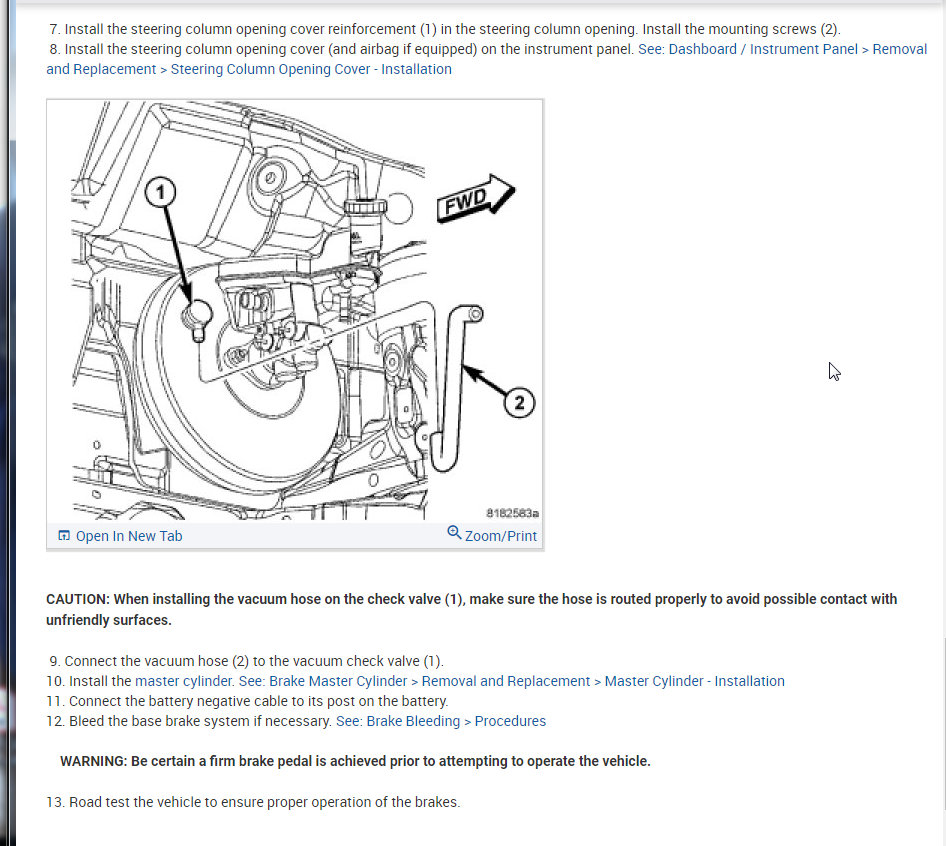 7. Install the steering column opening cover reinforcement (1) in the steering column opening. Install the mounting screws (2).
8. Install the steering column opening cover (and airbag if equipped) on the instrument panel. See: Dashboard / Instrument Panel > Removal and Replacement > Steering Column Opening Cover - Installation

1
FWD
2
8182583a
Open In New Tab
Zoom/Print

CAUTION: When installing the vacuum hose on the check valve (1), make sure the hose is routed properly to avoid possible contact with unfriendly surfaces.

9. Connect the vacuum hose (2) to the vacuum check valve (1).
10. Install the master cylinder. See: Brake Master Cylinder > Removal and Replacement > Master Cylinder - Installation
11. Connect the battery negative cable to its post on the battery.
12. Bleed the base brake system if necessary. See: Brake Bleeding > Procedures

WARNING: Be certain a firm brake pedal is achieved prior to attempting to operate the vehicle.

13. Road test the vehicle to ensure proper operation of the brakes.