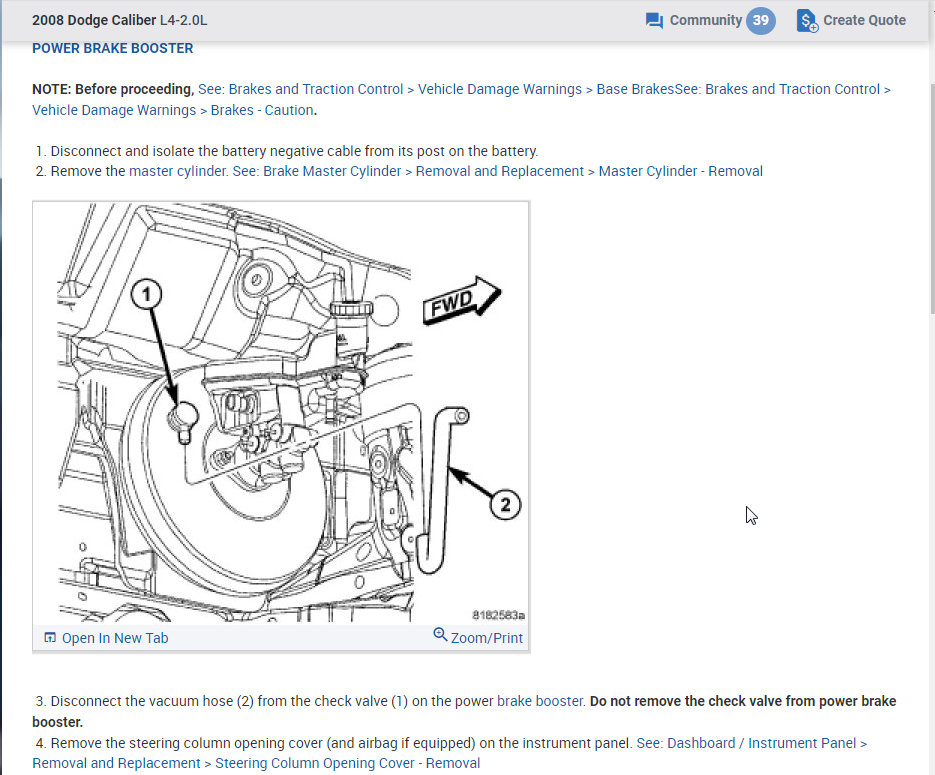 2008 Dodge Caliber L4-2.0L

Community 39

Create Quote

POWER BRAKE BOOSTER

NOTE: Before proceeding, See: Brakes and Traction Control > Vehicle Damage Warnings > Base BrakesSee: Brakes and Traction Control > Vehicle Damage Warnings > Brakes - Caution.

1. Disconnect and isolate the battery negative cable from its post on the battery.
2. Remove the master cylinder. See: Brake Master Cylinder > Removal and Replacement > Master Cylinder - Removal

1

FWD

2

8182583a

Open In New Tab

Zoom/Print

3. Disconnect the vacuum hose (2) from the check valve (1) on the power brake booster. Do not remove the check valve from power brake booster.
4. Remove the steering column opening cover (and airbag if equipped) on the instrument panel. See: Dashboard / Instrument Panel > Removal and Replacement > Steering Column Opening Cover - Removal